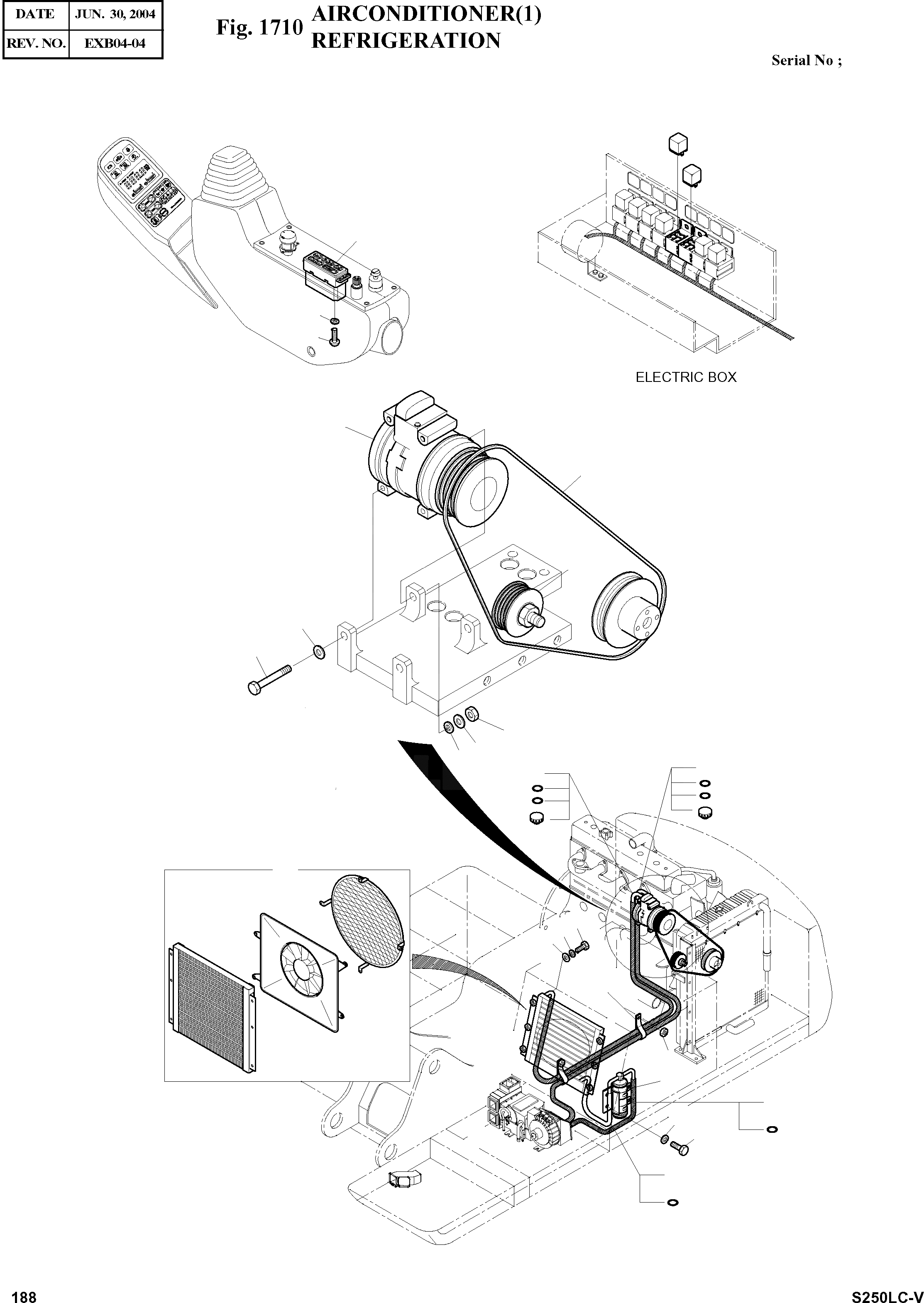 | DATE | JUN. 30, 2004 |
|---|---|
| REV. NO. | EXB04-04 |

Fig. 1710 AIRCONDITIONER(1) REFRIGERATION

Serial No ;

ELECTRIC BOX

188

S250LC-V