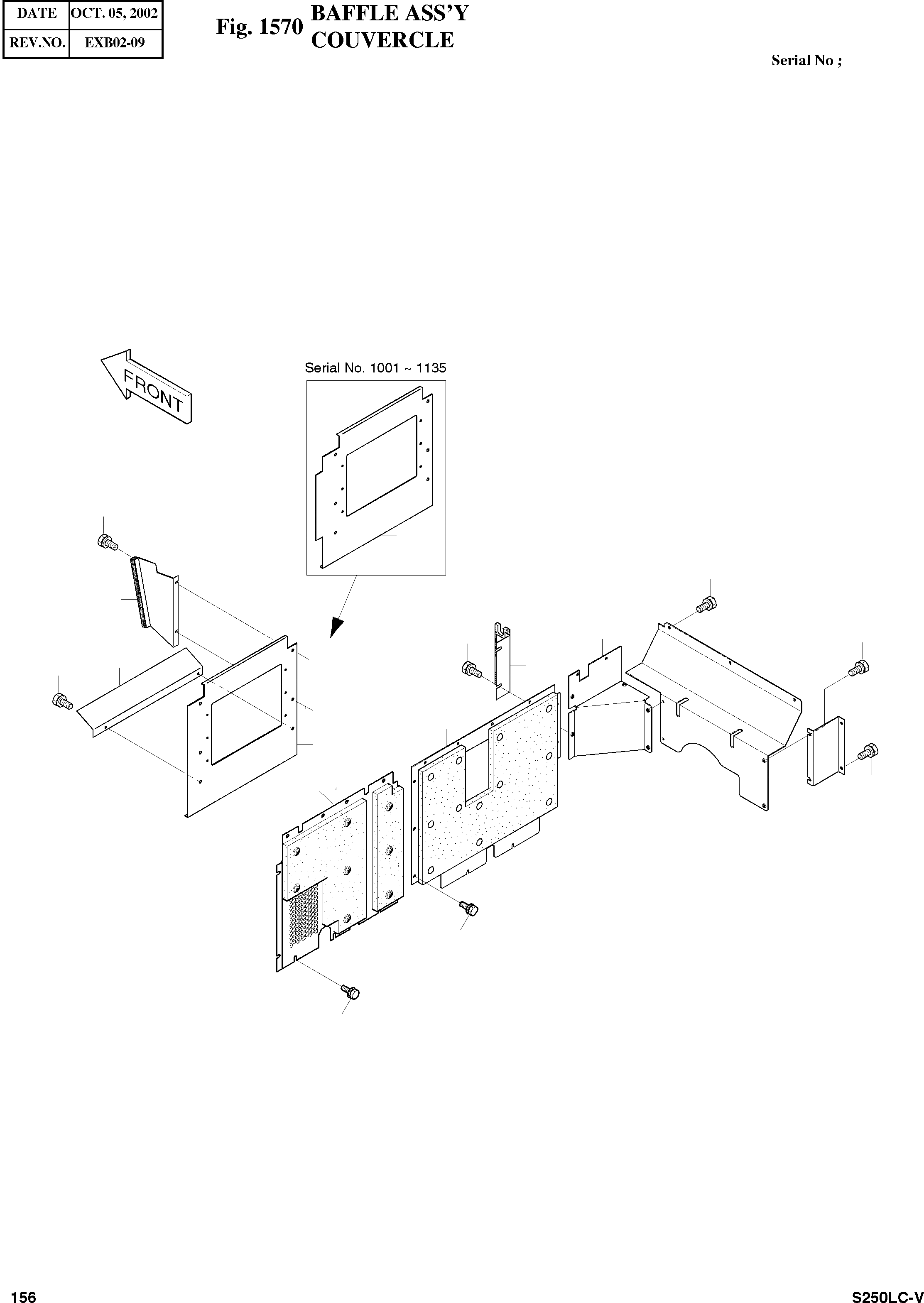 | DATE | OCT. 05, 2002 |
|---|---|
| REV.NO. | EXB02-09 |

Fig. 1570 BAFFLE ASS'Y
COUVERCLE

Serial No ;

FRONT

Serial No. 1001 ~ 1135

156

S250LC-V