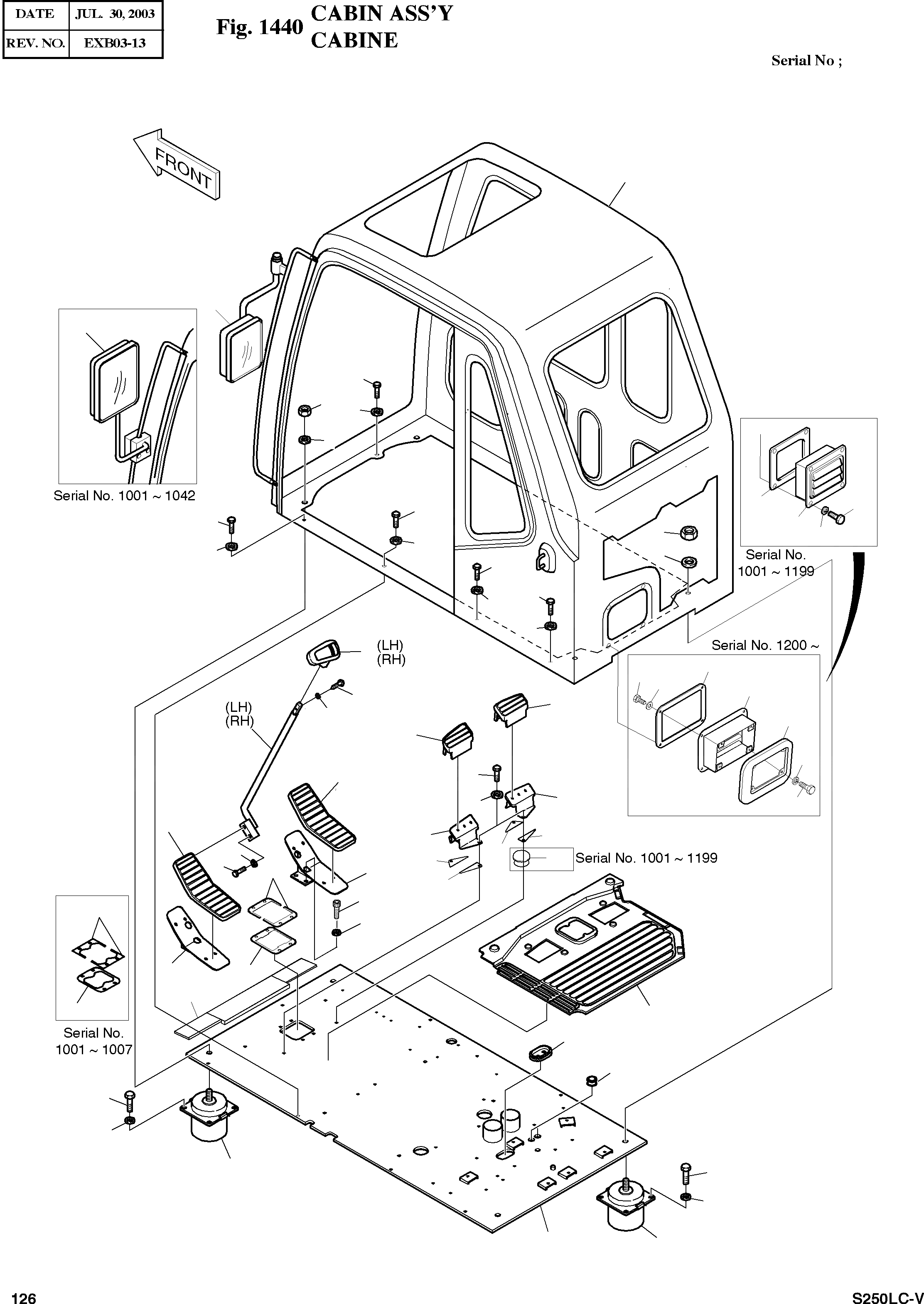 | DATE | JUL. 30, 2003 |
|---|---|
| REV. NO. | EXB03-13 |

Fig. 1440 CABIN ASS'Y
CABINE

Serial No ;

FRONT

Serial No. 1001 ~ 1042

Serial No.
1001 ~ 1199

Serial No. 1200 ~

(LH)
(RH)

(LH)
(RH)

Serial No. 1001 ~ 1199

Serial No.
1001 ~ 1007

126

S250LC-V