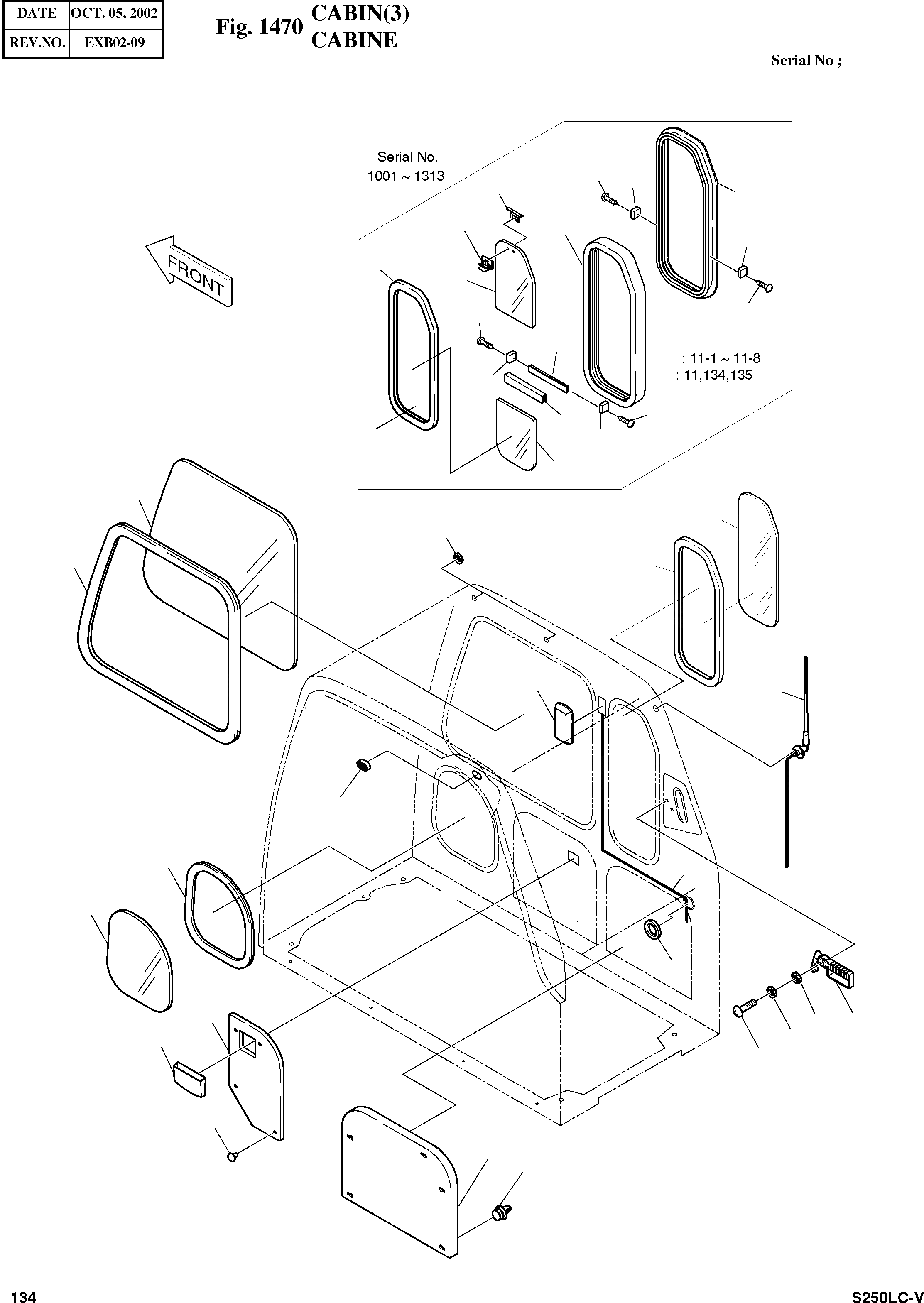 | DATE | OCT. 05, 2002 |
|---|---|
| REV.NO. | EXB02-09 |

Fig. 1470 CABIN(3) CABINE

Serial No ;

Serial No. 1001 ~ 1313

FRONT

: 11-1 ~ 11-8
: 11,134,135

134

S250LC-V