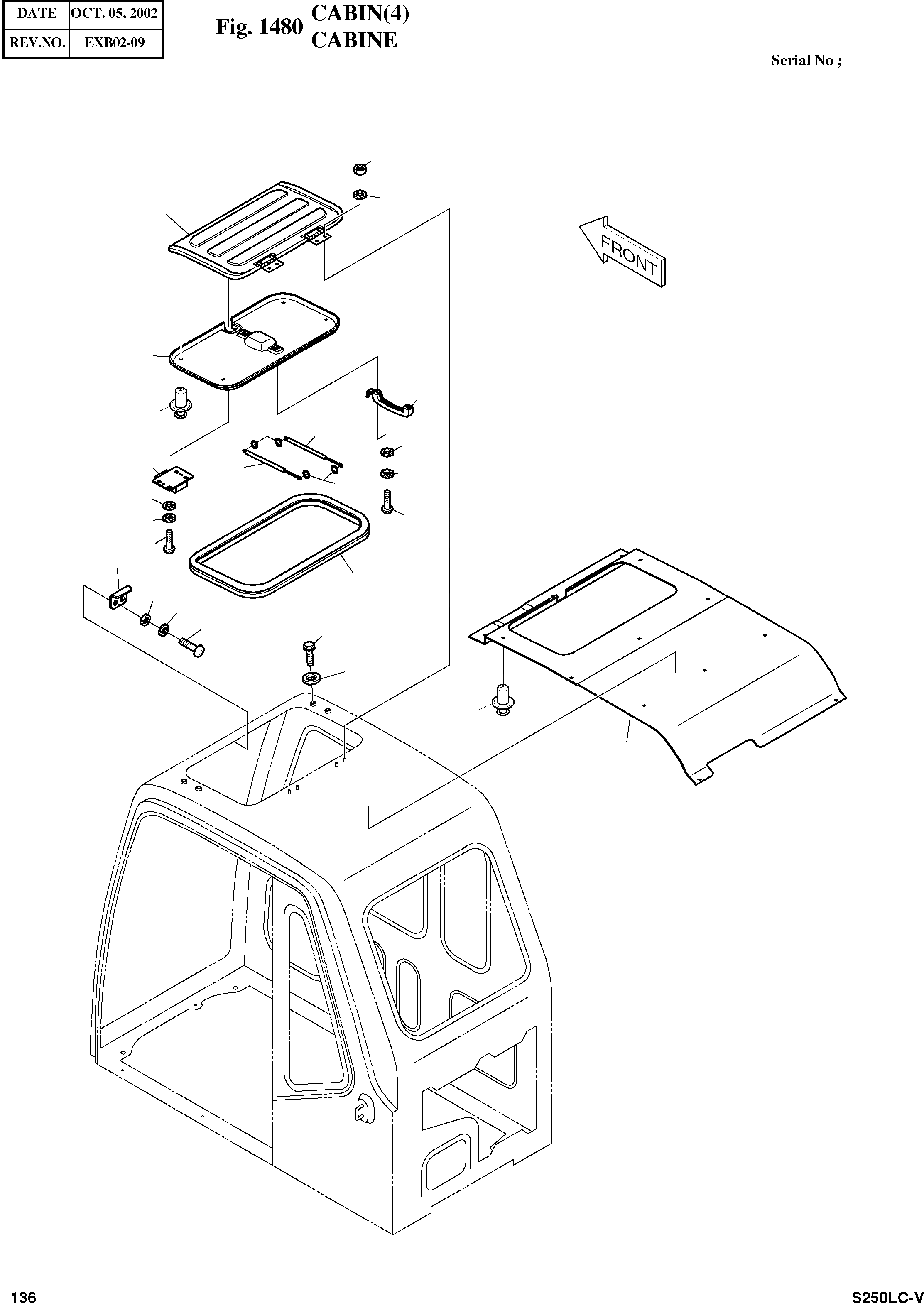 | DATE | OCT. 05, 2002 |
|---|---|
| REV.NO. | EXB02-09 |

Fig. 1480 CABIN(4) CABINE

Serial No ;

FRONT

136

S250LC-V