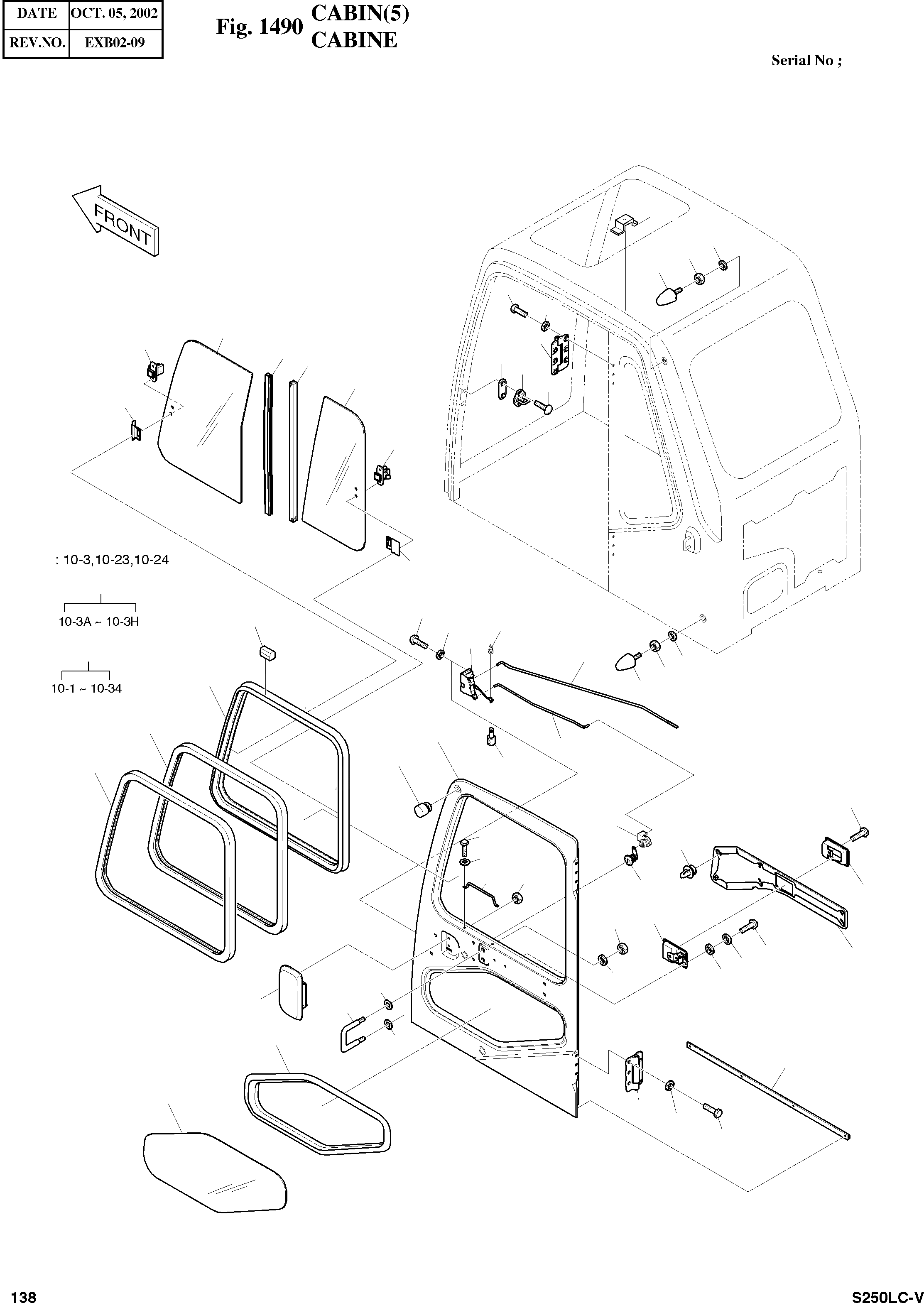 | DATE | OCT. 05, 2002 |
|---|---|
| REV.NO. | EXB02-09 |

Fig. 1490 CABIN(5)
CABINE

Serial No ;

FRONT

: 10-3,10-23,10-24

10-3A ~ 10-3H

10-1 ~ 10-34

138

S250LC-V