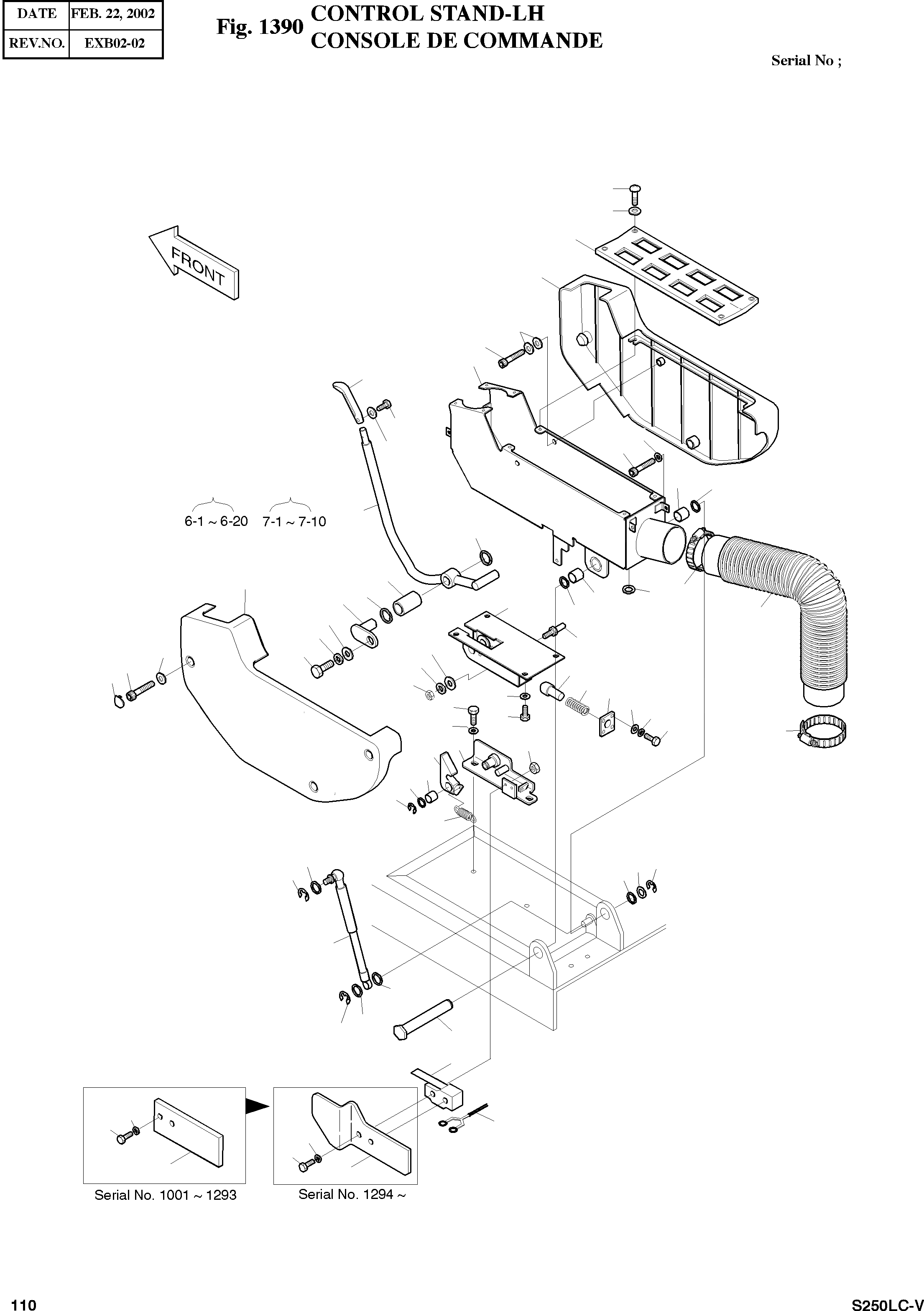 | DATE | FEB. 22, 2002 |
|---|---|
| REV.NO. | EXB02-02 |

Fig. 1390 CONTROL STAND-LH
CONSOLE DE COMMANDE

Serial No ;

FRONT

6-1 ~ 6-20

7-1 ~ 7-10

Serial No. 1001 ~ 1293

Serial No. 1294 ~

110

S250LC-V