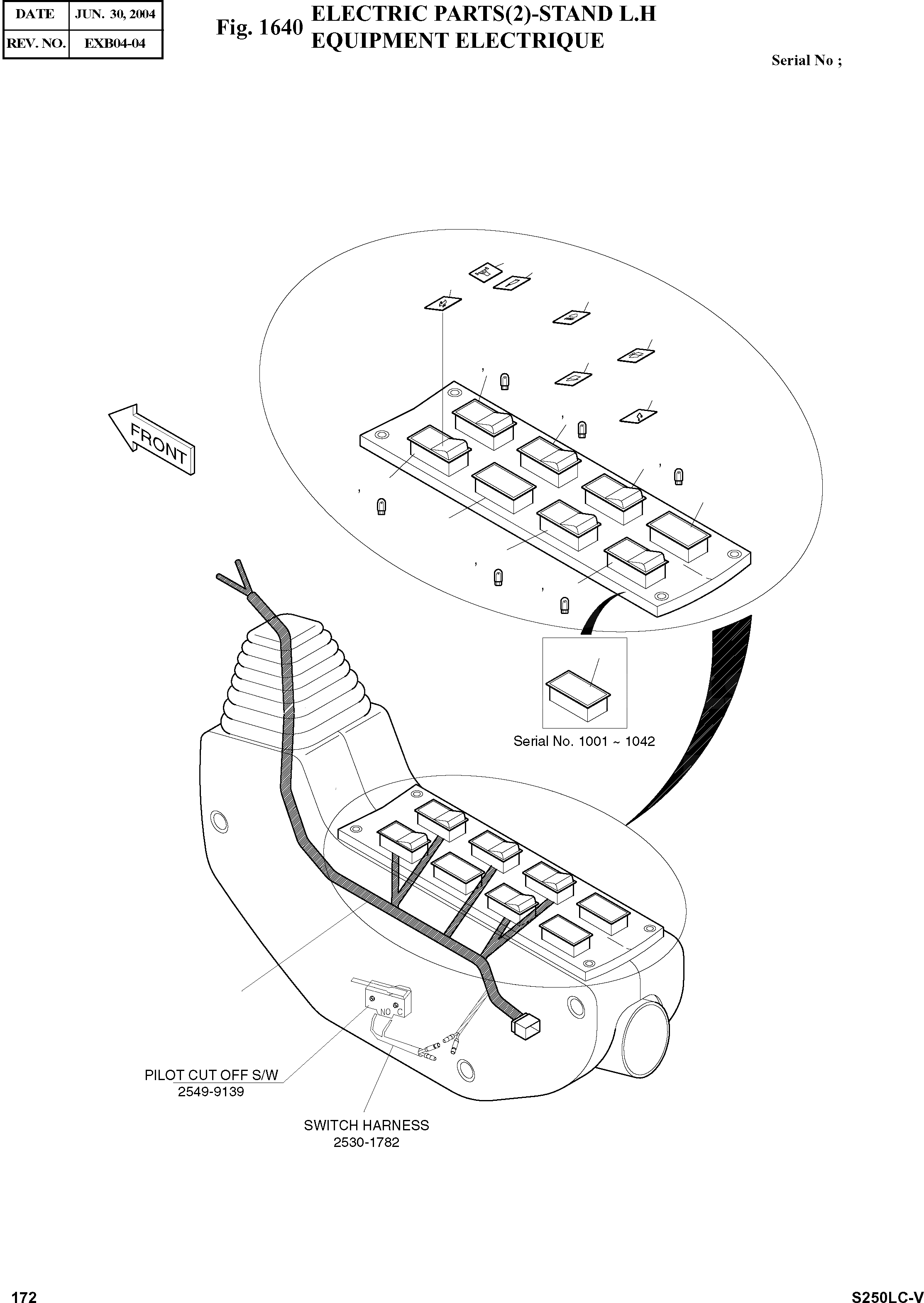 | DATE | JUN. 30, 2004 |
|---|---|
| REV. NO. | EXB04-04 |

Fig. 1640 ELECTRIC PARTS(2)-STAND L.H
EQUIPMENT ELECTRIQUE

Serial No ;

FRONT

Serial No. 1001 ~ 1042

NO C

PILOT CUT OFF S/W
2549-9139

SWITCH HARNESS
2530-1782

172

S250LC-V