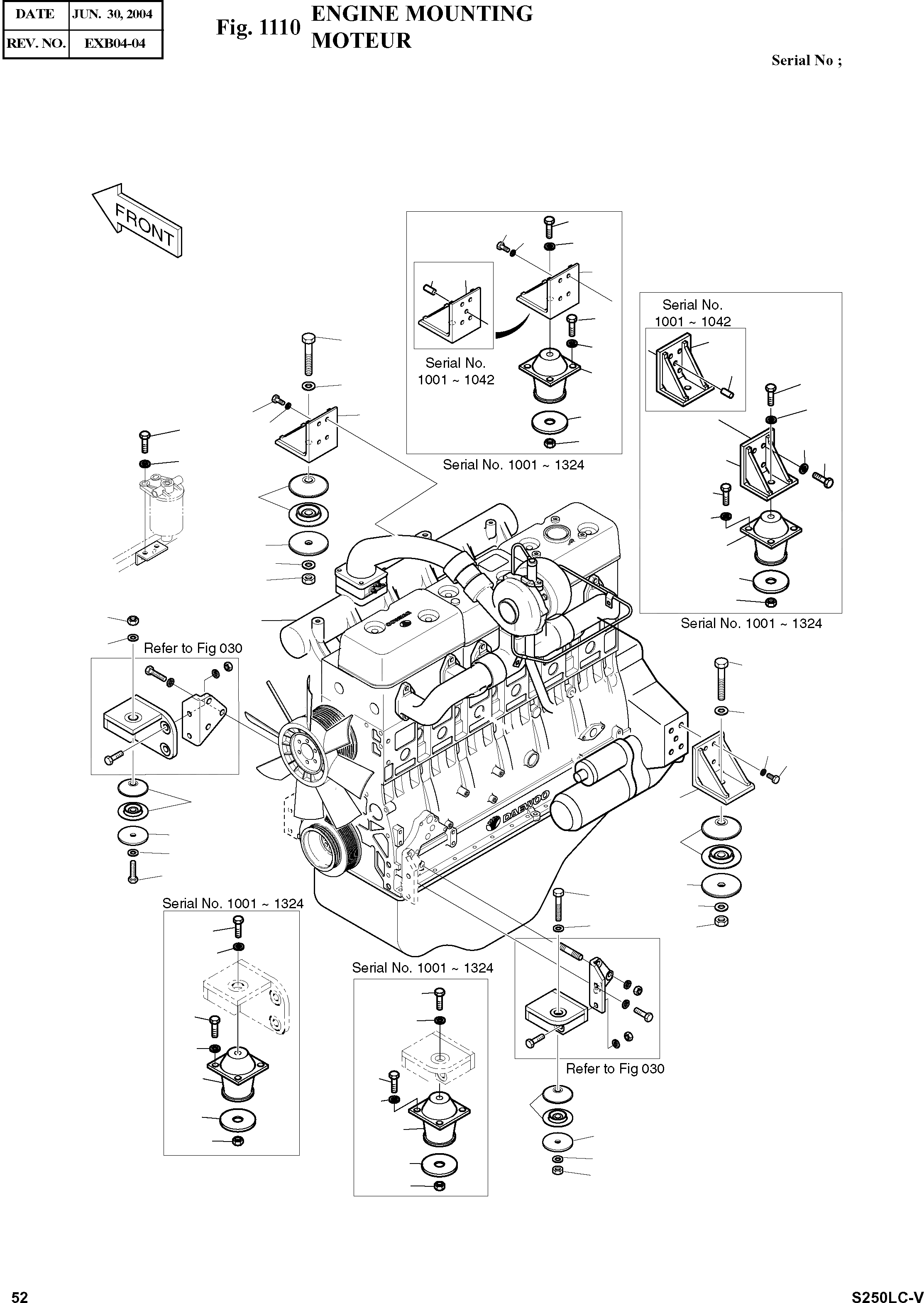 | DATE | JUN. 30, 2004 |
|---|---|
| REV. NO. | EXB04-04 |

Fig. 1110 ENGINE MOUNTING
MOTEUR

Serial No ;

FRONT

Serial No. 1001 ~ 1042

Serial No. 1001 ~ 1324

Serial No. 1001 ~ 1042

Serial No. 1001 ~ 1324

Refer to Fig 030

DAEWOO

Serial No. 1001 ~ 1324

Serial No. 1001 ~ 1324

Refer to Fig 030

52

S250LC-V