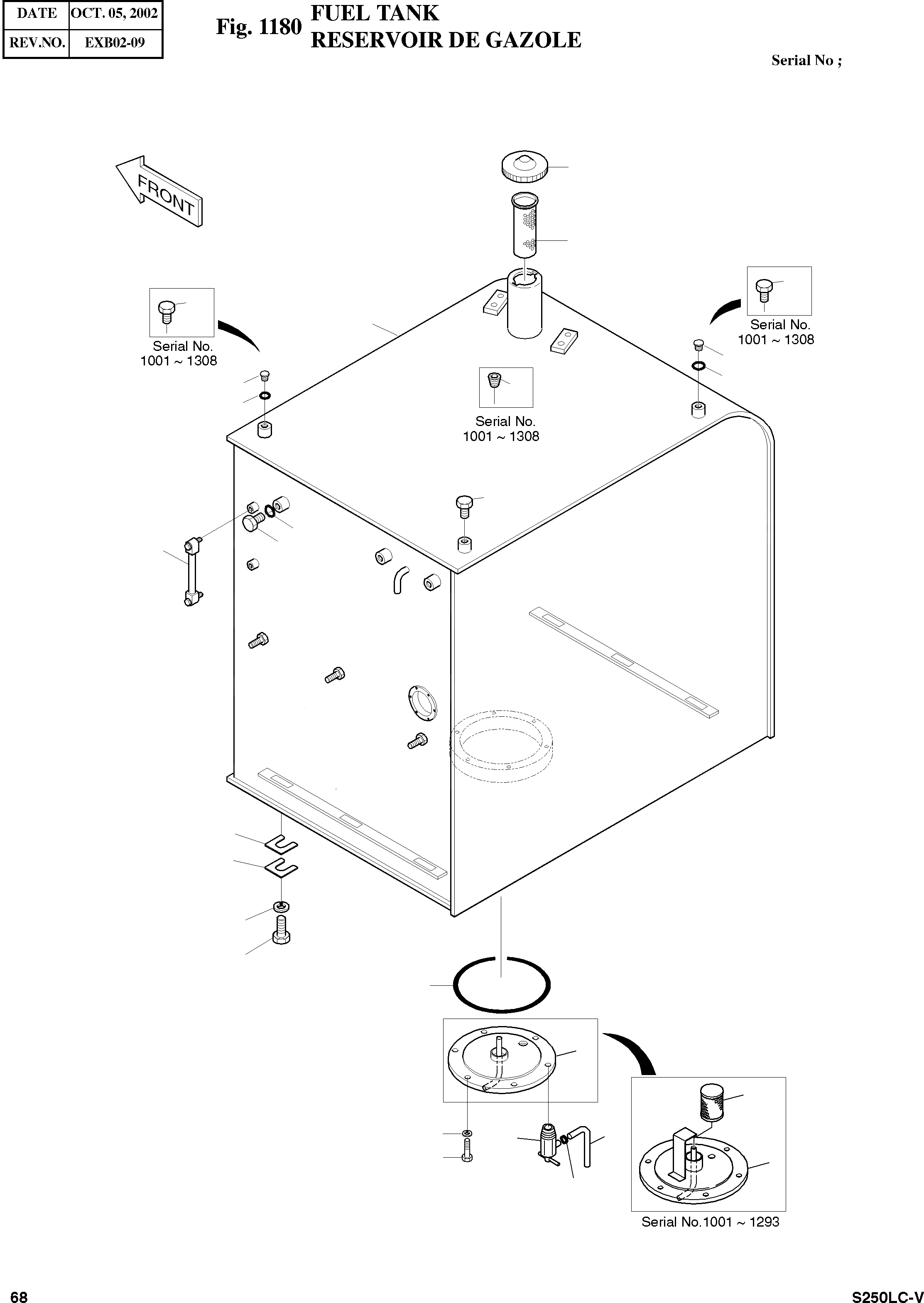 | DATE | OCT. 05, 2002 |
|---|---|
| REV.NO. | EXB02-09 |

Fig. 1180 FUEL TANK
RESERVOIR DE GAZOLE

Serial No ;

FRONT

Serial No.
1001 ~ 1308

Serial No.
1001 ~ 1308

Serial No.
1001 ~ 1308

Serial No.1001 ~ 1293

68

S250LC-V