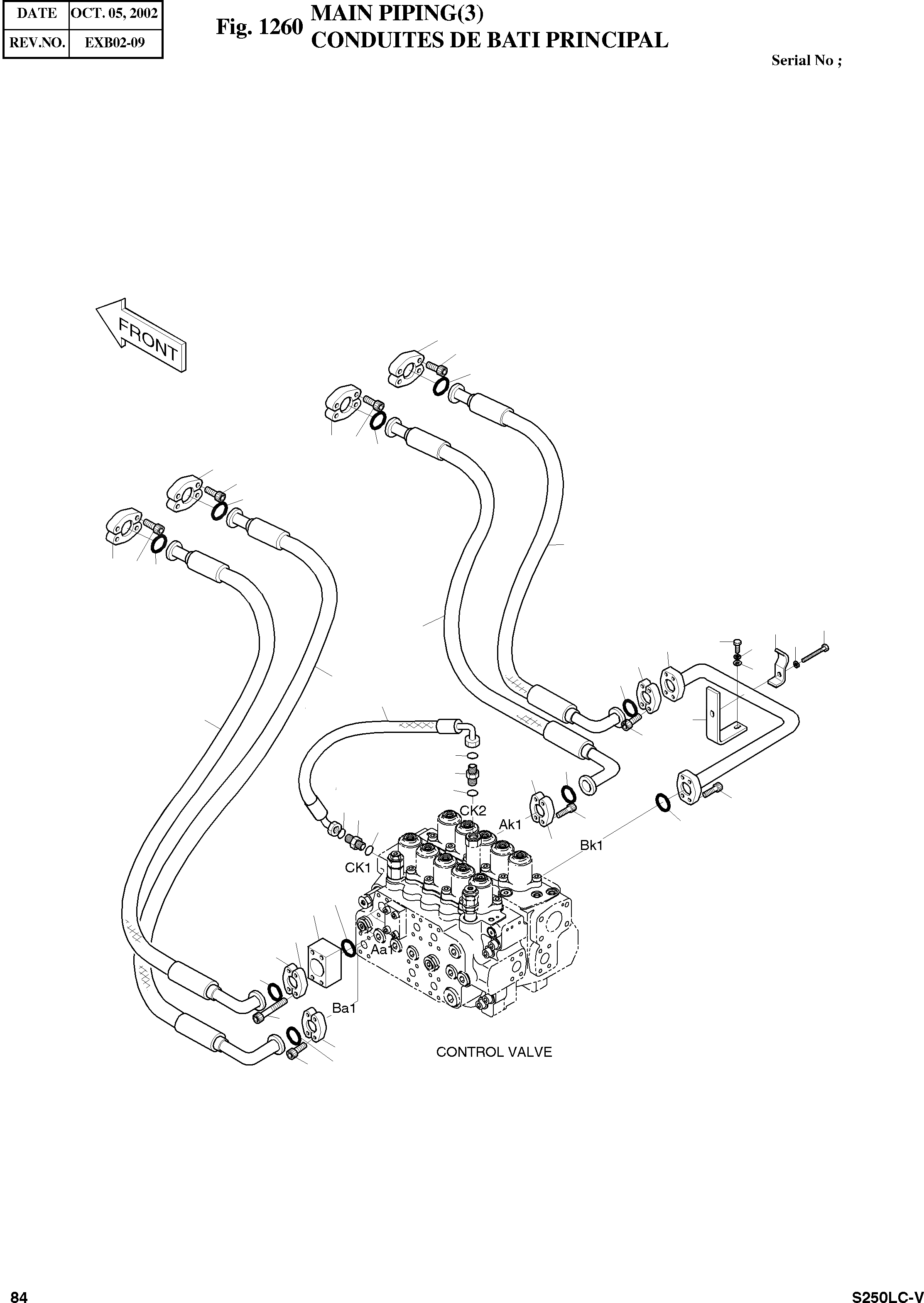 | DATE | OCT. 05, 2002 |
|---|---|
| REV.NO. | EXB02-09 |

Fig. 1260 MAIN PIPING(3)
CONDUITES DE BATI PRINCIPAL

Serial No ;

FRONT

CK2

Ak1

Bk1

CK1

Aa1

Ba1

CONTROL VALVE

84

S250LC-V