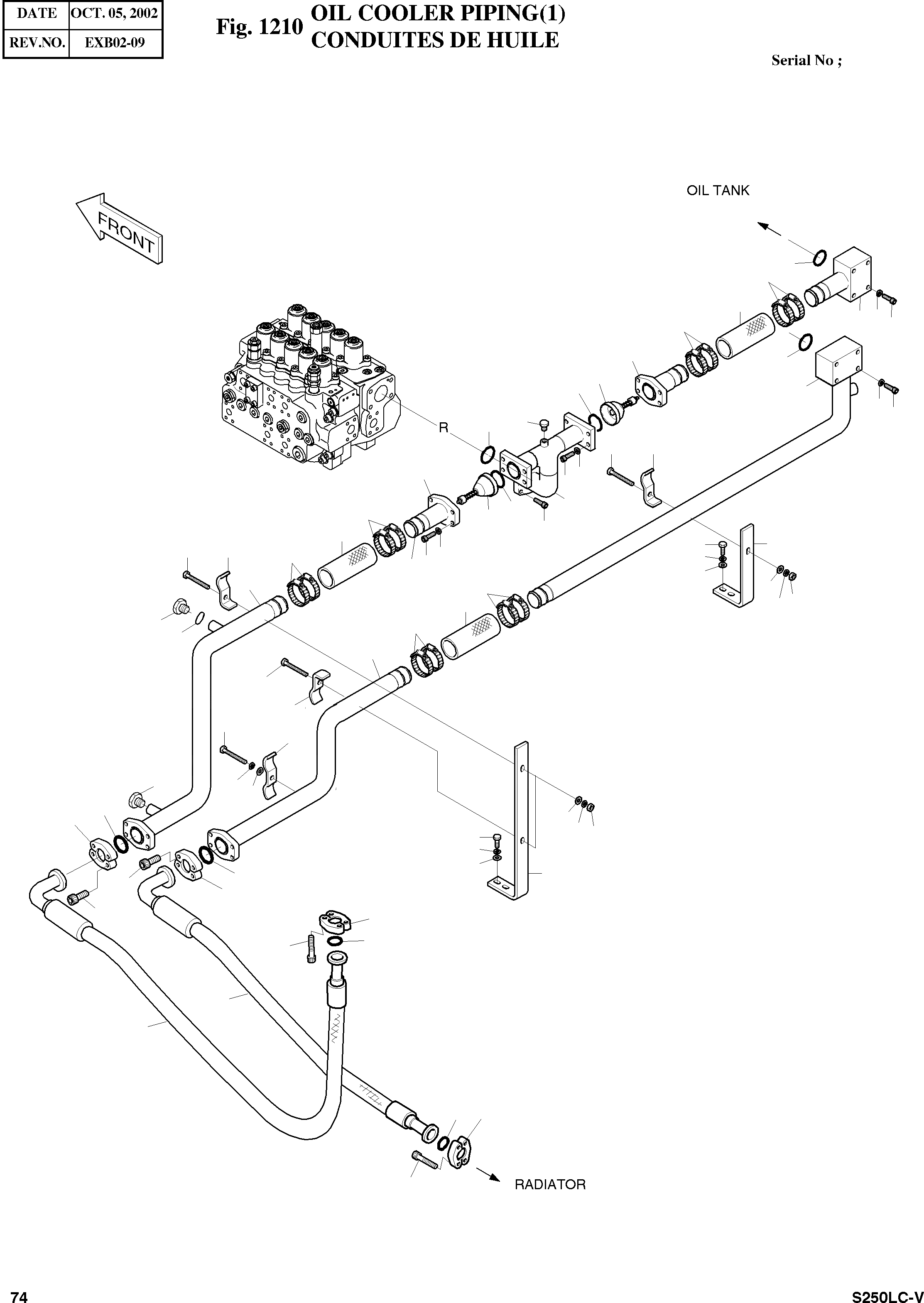 | DATE | OCT. 05, 2002 |
|---|---|
| REV.NO. | EXB02-09 |

Fig. 1210 OIL COOLER PIPING(1)
CONDUITES DE HUILE

Serial No ;

OIL TANK

FRONT

R

RADIATOR

74

S250LC-V