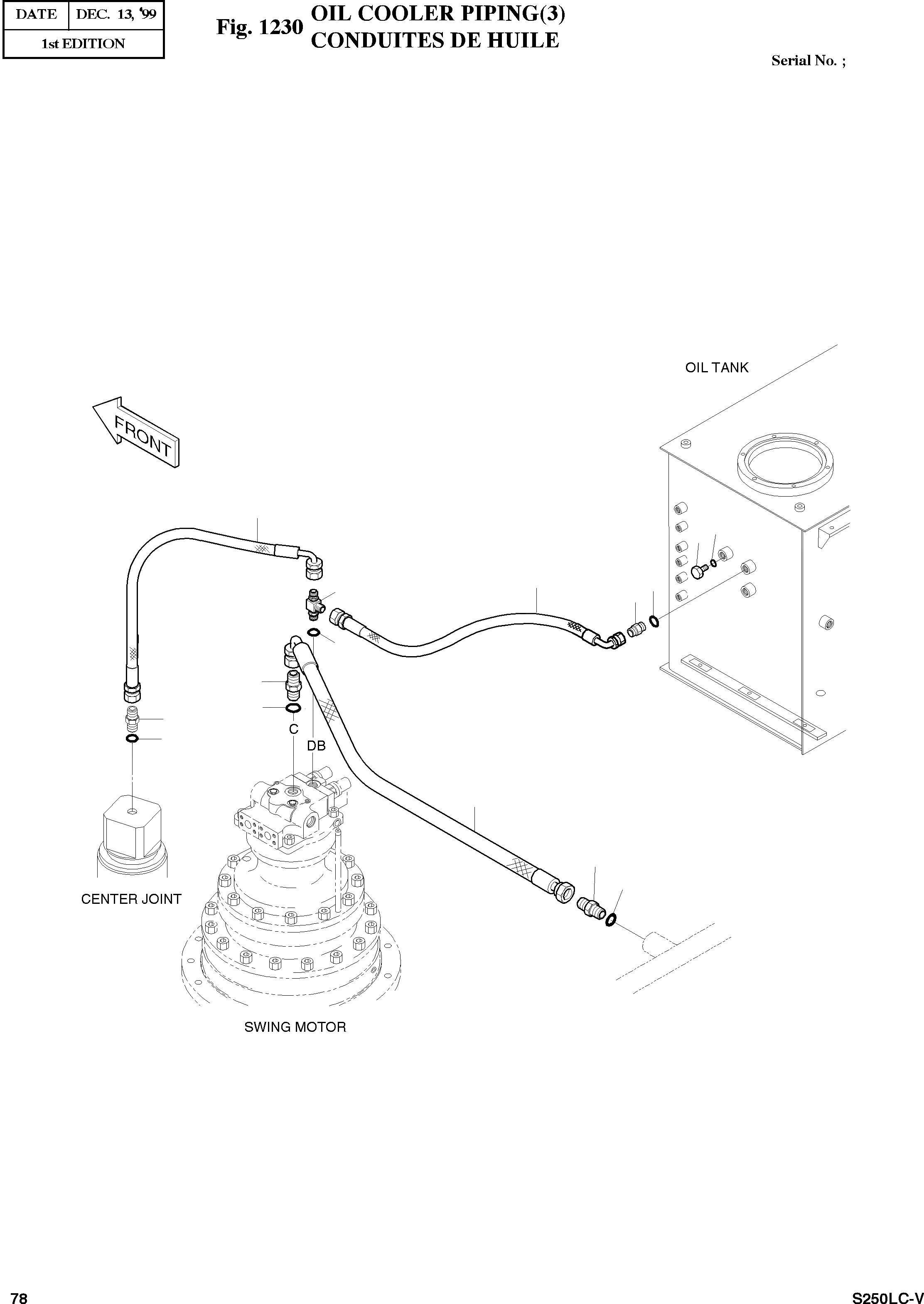 | DATE | DEC. 13, '99 |
|---|---|
| 1st EDITION | |

Fig. 1230 OIL COOLER PIPING(3)
CONDUITES DE HUILE

Serial No. ;

OIL TANK

FRONT

C

DB

CENTER JOINT

SWING MOTOR

78

S250LC-V