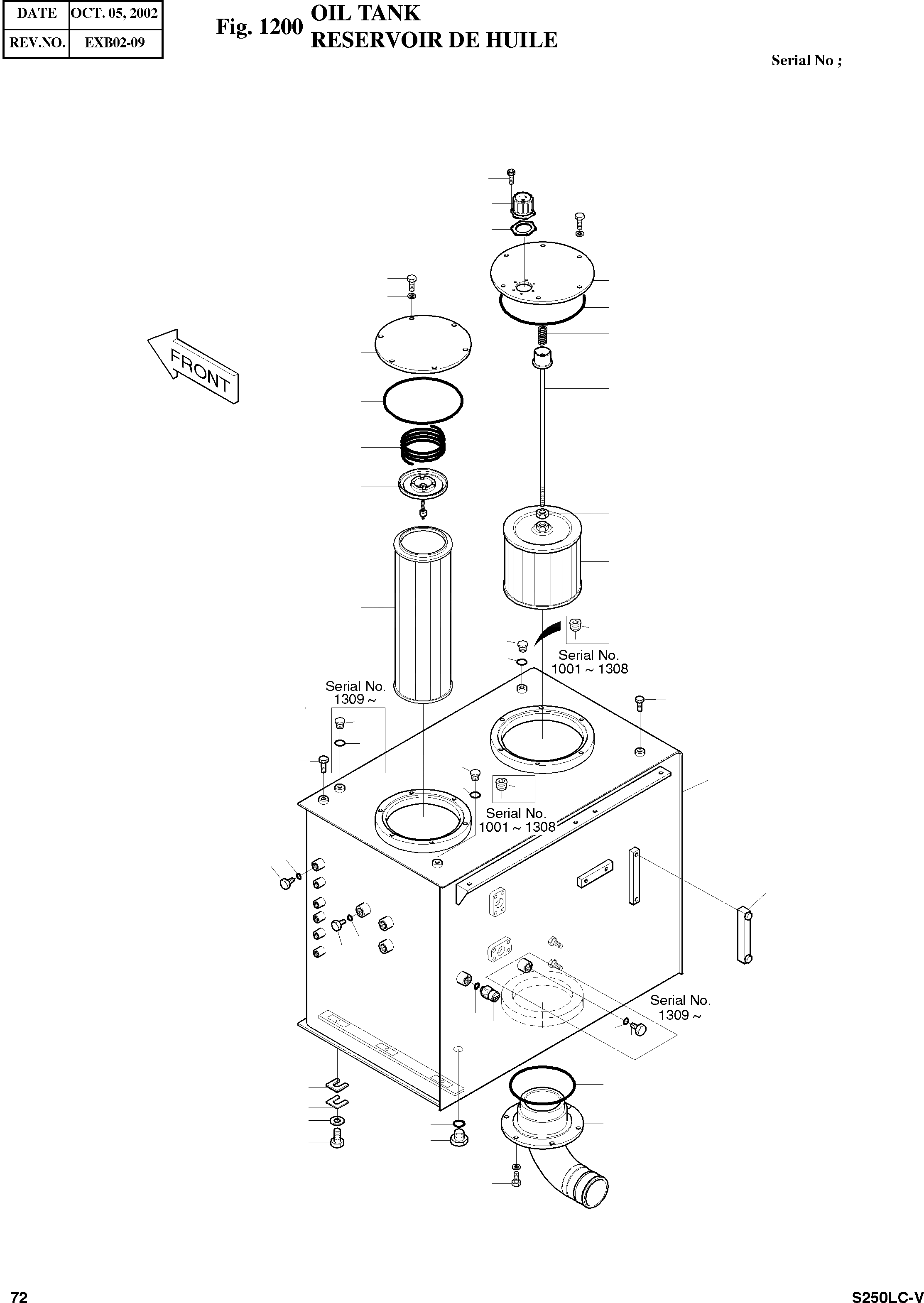 | DATE | OCT. 05, 2002 |
|---|---|
| REV.NO. | EXB02-09 |

Fig. 1200 OIL TANK
RESERVOIR DE HUILE

Serial No ;

FRONT

Serial No.
1001 ~ 1308

Serial No.
1309 ~

Serial No.
1001 ~ 1308

Serial No.
1309 ~

72

S250LC-V