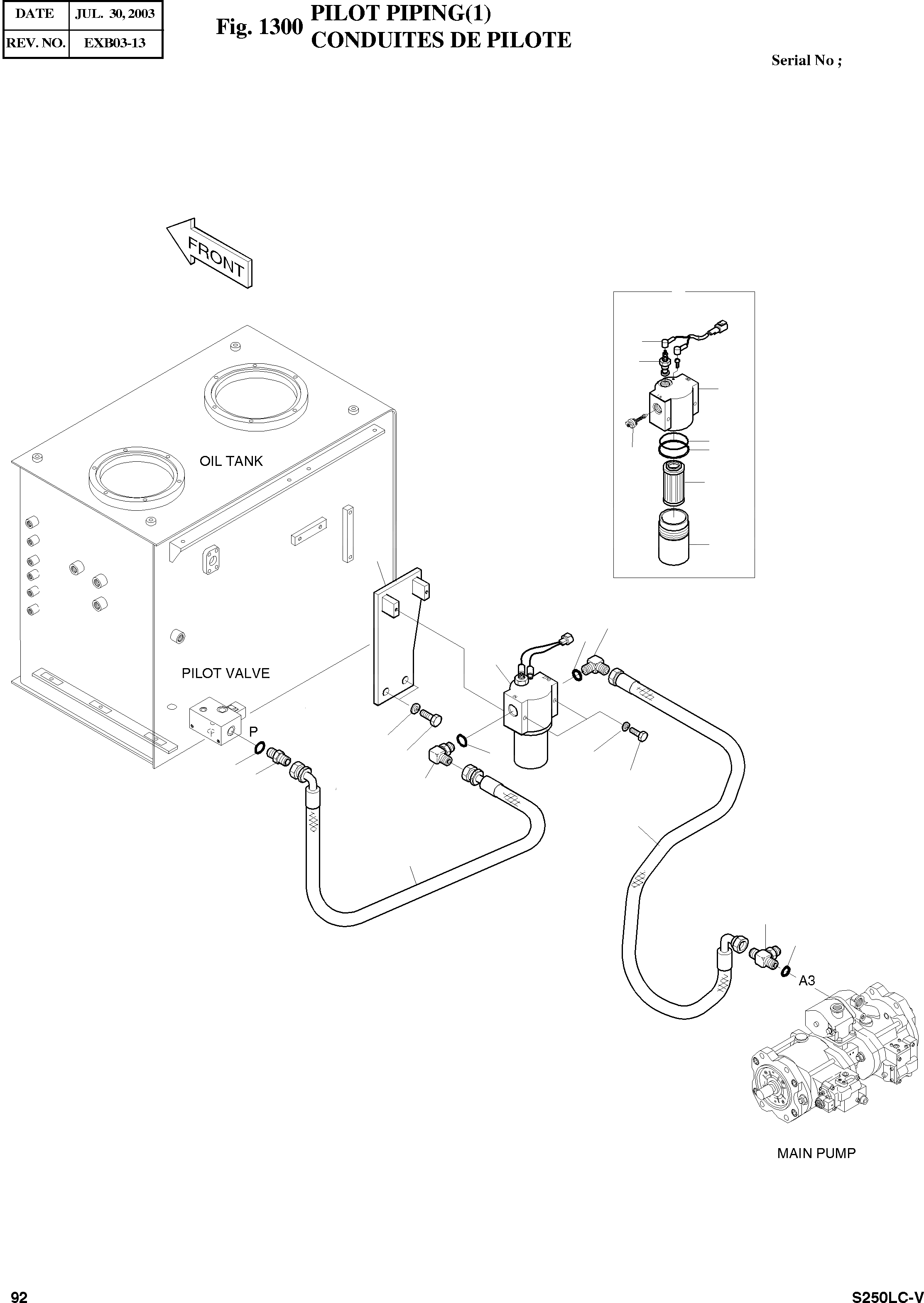 | DATE | JUL. 30, 2003 |
|---|---|
| REV. NO. | EXB03-13 |

Fig. 1300 PILOT PIPING(1)
CONDUITES DE PILOTE

Serial No ;

FRONT

OIL TANK

PILOT VALVE

P

A3

MAIN PUMP

92

S250LC-V