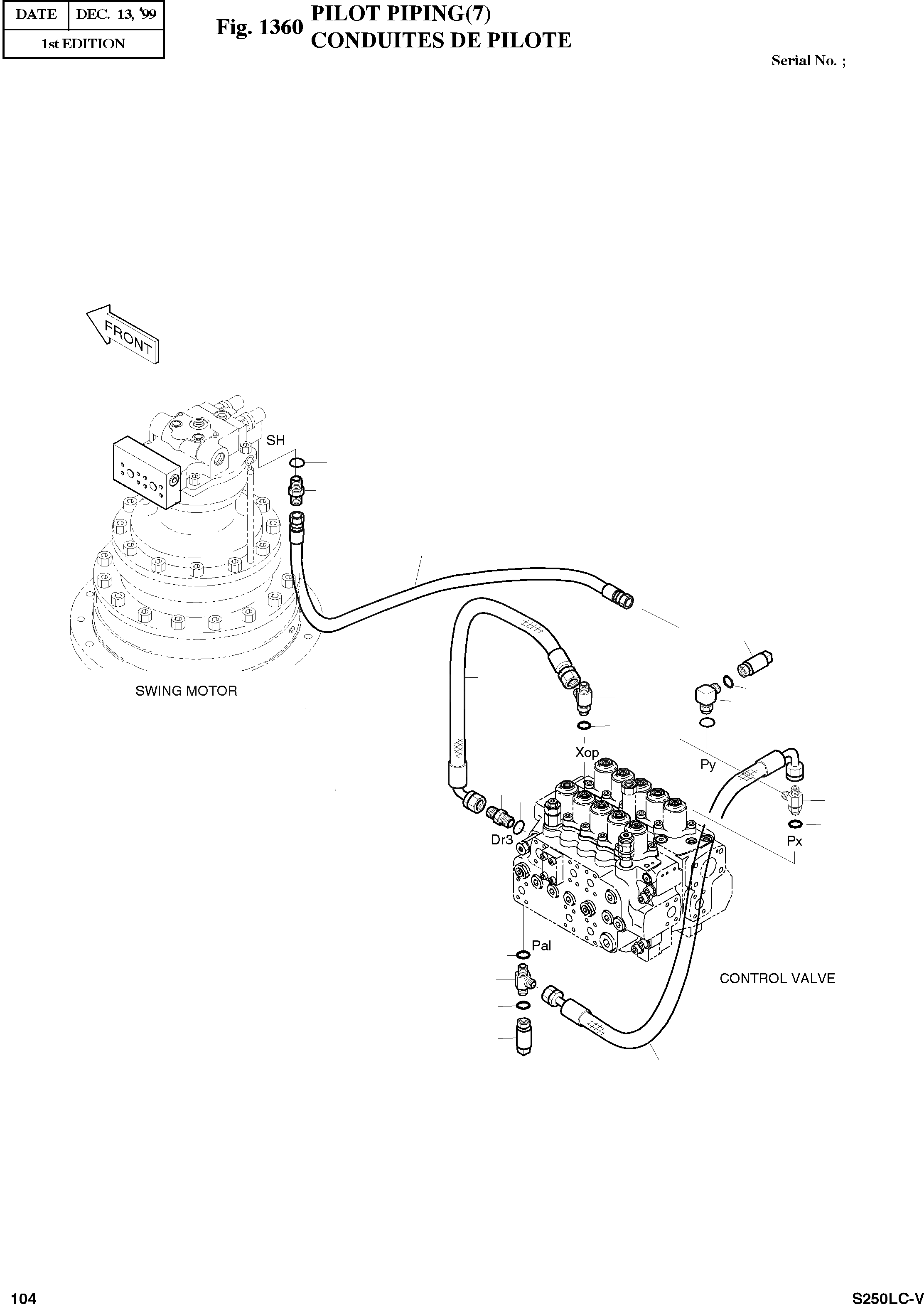 | DATE | DEC. 13, '99 |
|---|---|
| 1st EDITION | |

Fig. 1360 PILOT PIPING(7)
CONDUITES DE PILOTE

Serial No. ;

FRONT

SH

SWING MOTOR

Xop

Py

Dr3

Px

Pal

CONTROL VALVE

104

S250LC-V