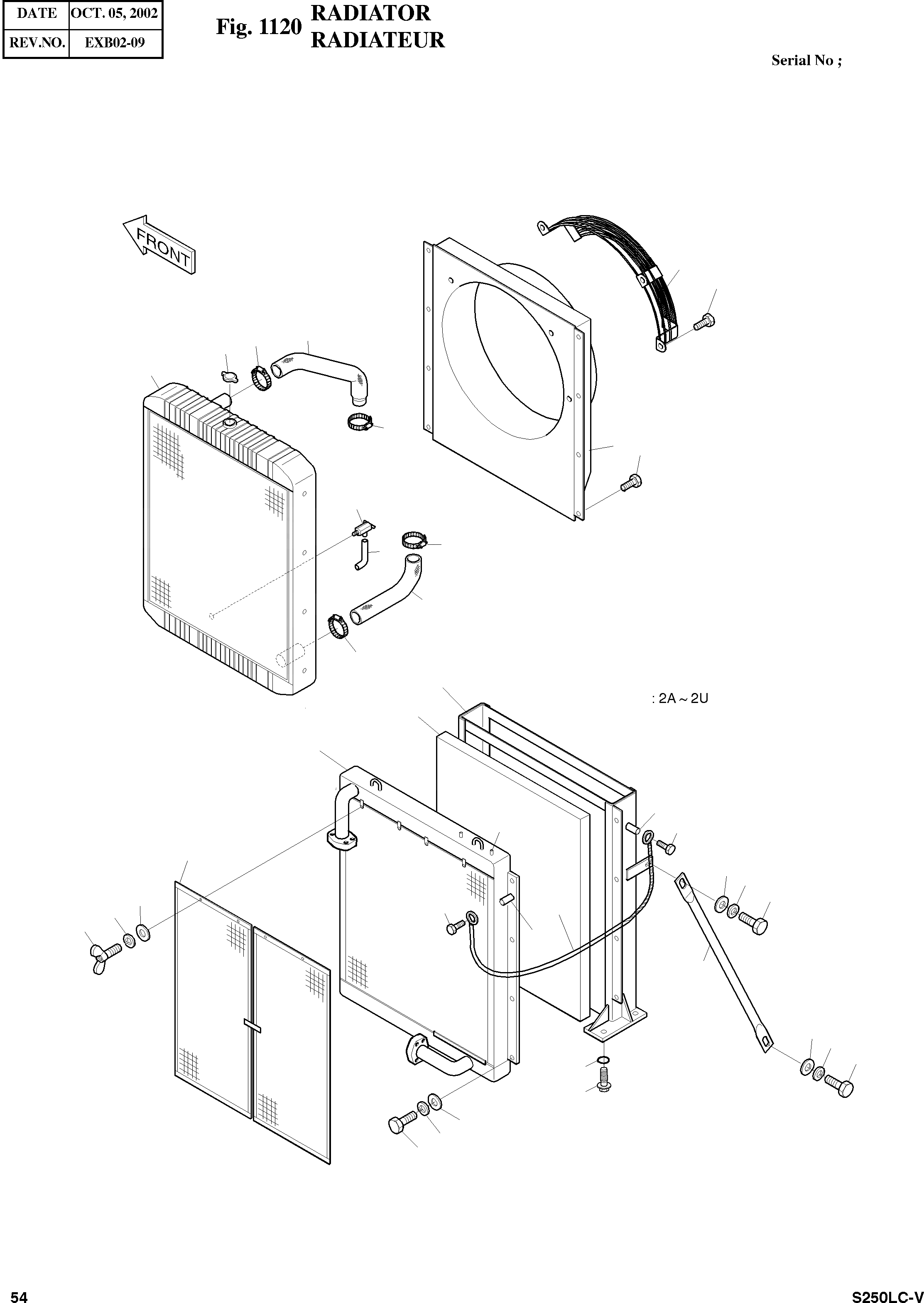 | DATE | OCT. 05, 2002 |
|---|---|
| REV.NO. | EXB02-09 |

Fig. 1120 RADIATOR RADIATEUR

Serial No ;

FRONT

: 2A ~ 2U

54

S250LC-V