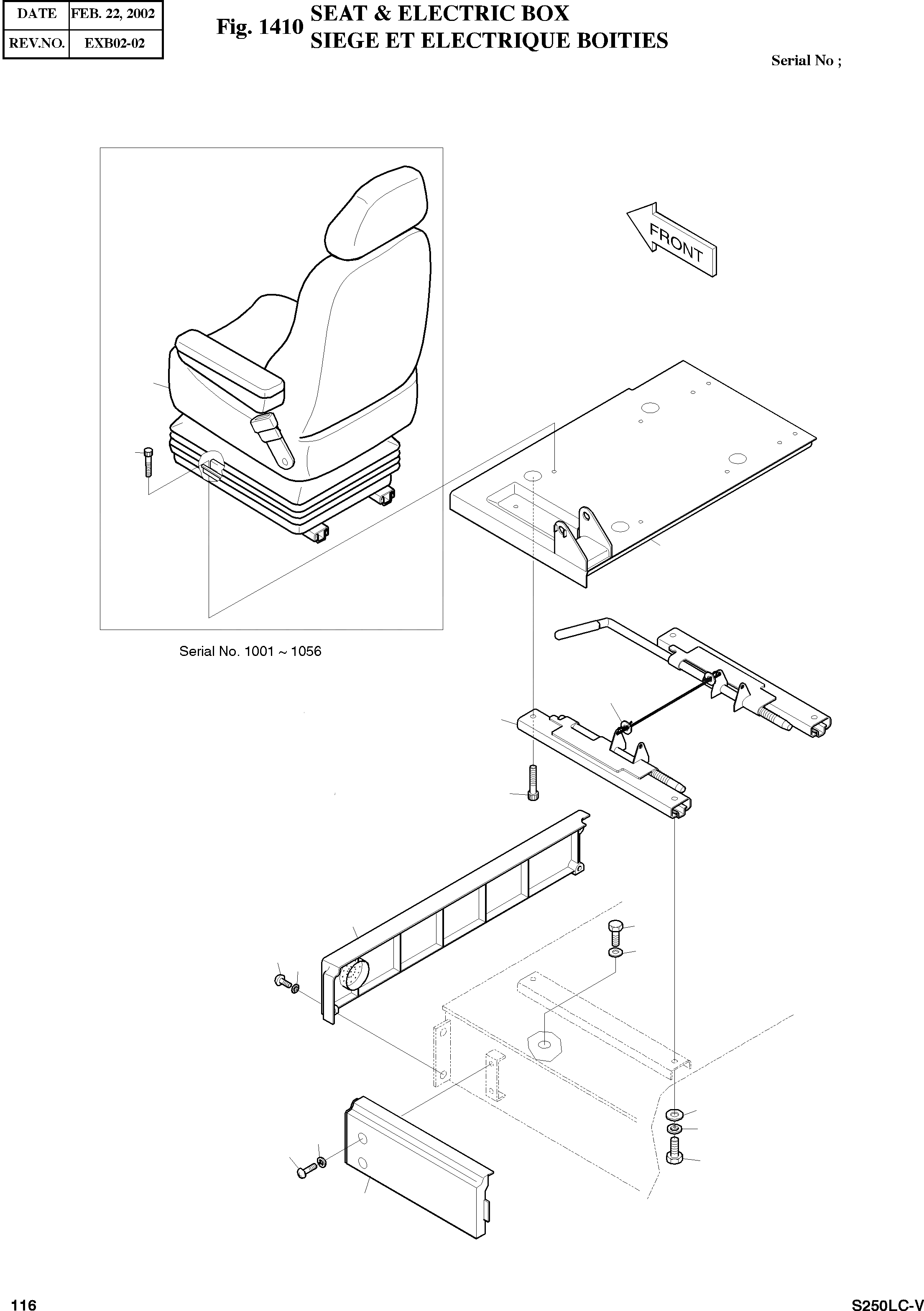 | DATE | FEB. 22, 2002 |
|---|---|
| REV.NO. | EXB02-02 |

Fig. 1410 SEAT & ELECTRIC BOX
SIEGE ET ELECTRIQUE BOITIES

Serial No ;

FRONT

Serial No. 1001 ~ 1056

116

S250LC-V