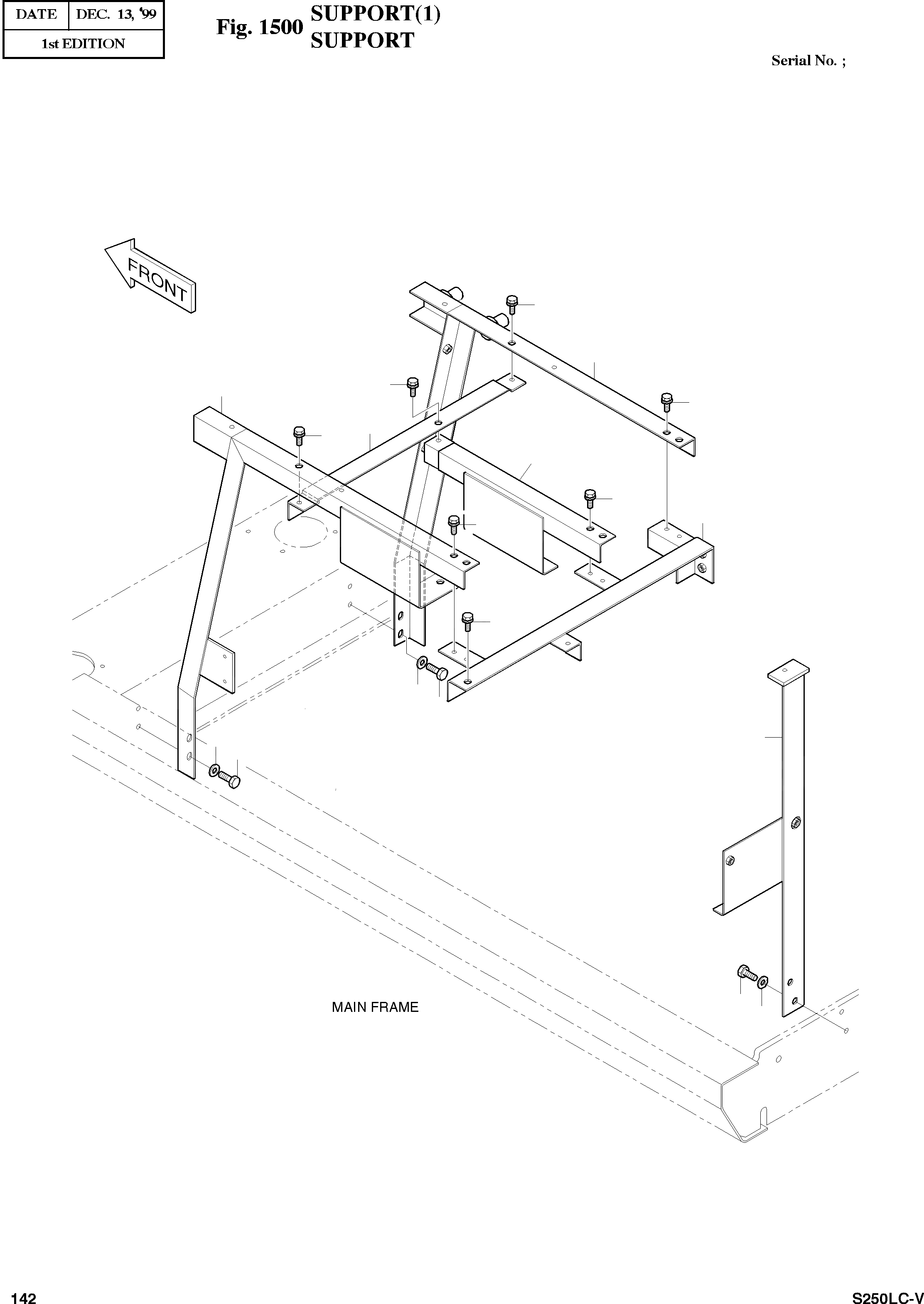 | DATE | DEC. 13, '99 |
|---|---|
| 1st EDITION | |

Fig. 1500 SUPPORT(1)
SUPPORT

Serial No. ;

FRONT

MAIN FRAME

142

S250LC-V