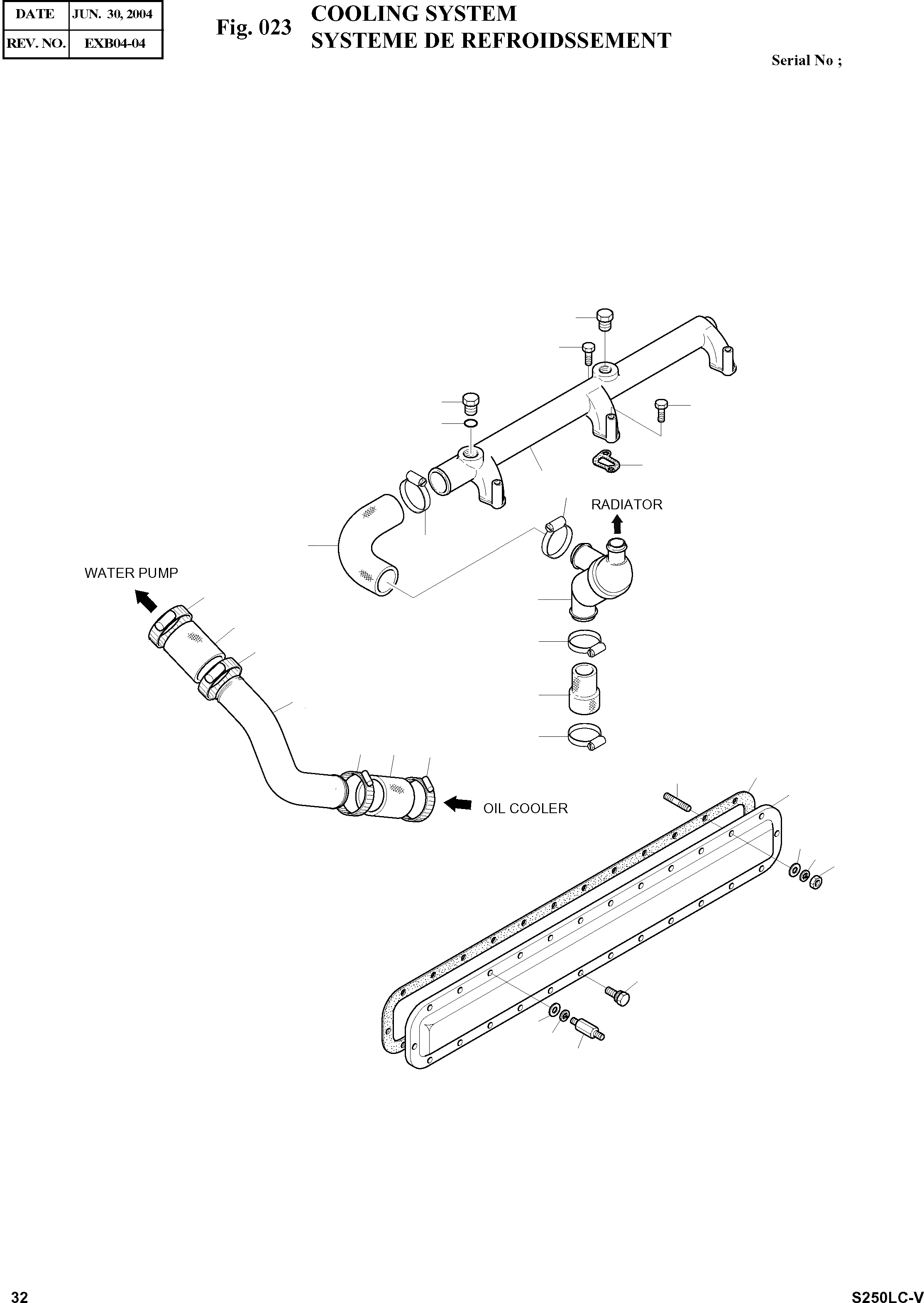 | DATE | JUN. 30, 2004 |
|---|---|
| REV. NO. | EXB04-04 |

Fig. 023 COOLING SYSTEM
SYSTEME DE REFROIDSSEMENT

Serial No ;

RADIATOR

WATER PUMP

OIL COOLER

32

S250LC-V