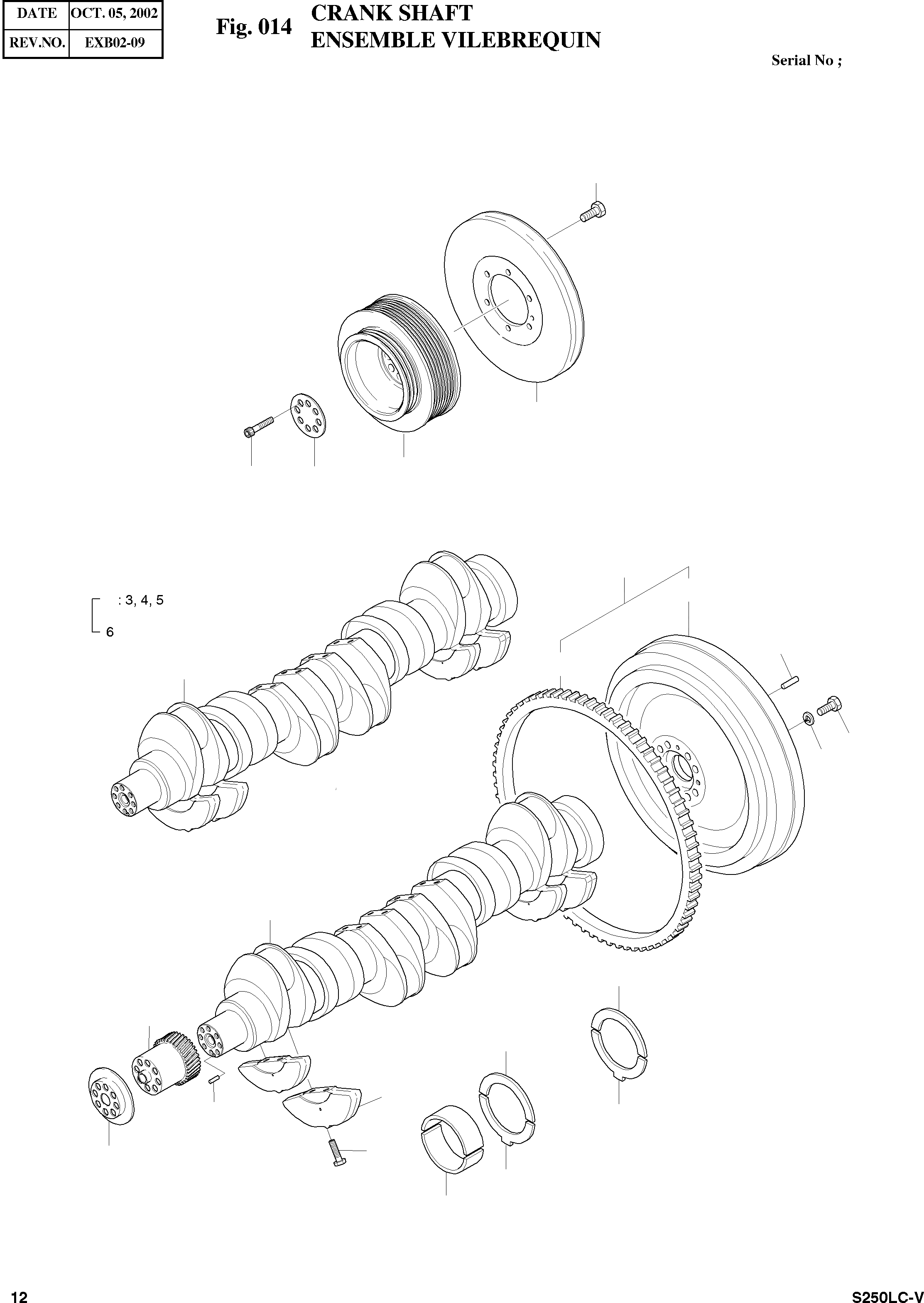 | DATE | OCT. 05, 2002 |
|---|---|
| REV.NO. | EXB02-09 |

Fig. 014 CRANK SHAFT
ENSEMBLE VILEBREQUIN

Serial No ;

: 3, 4, 5
6

12

S250LC-V