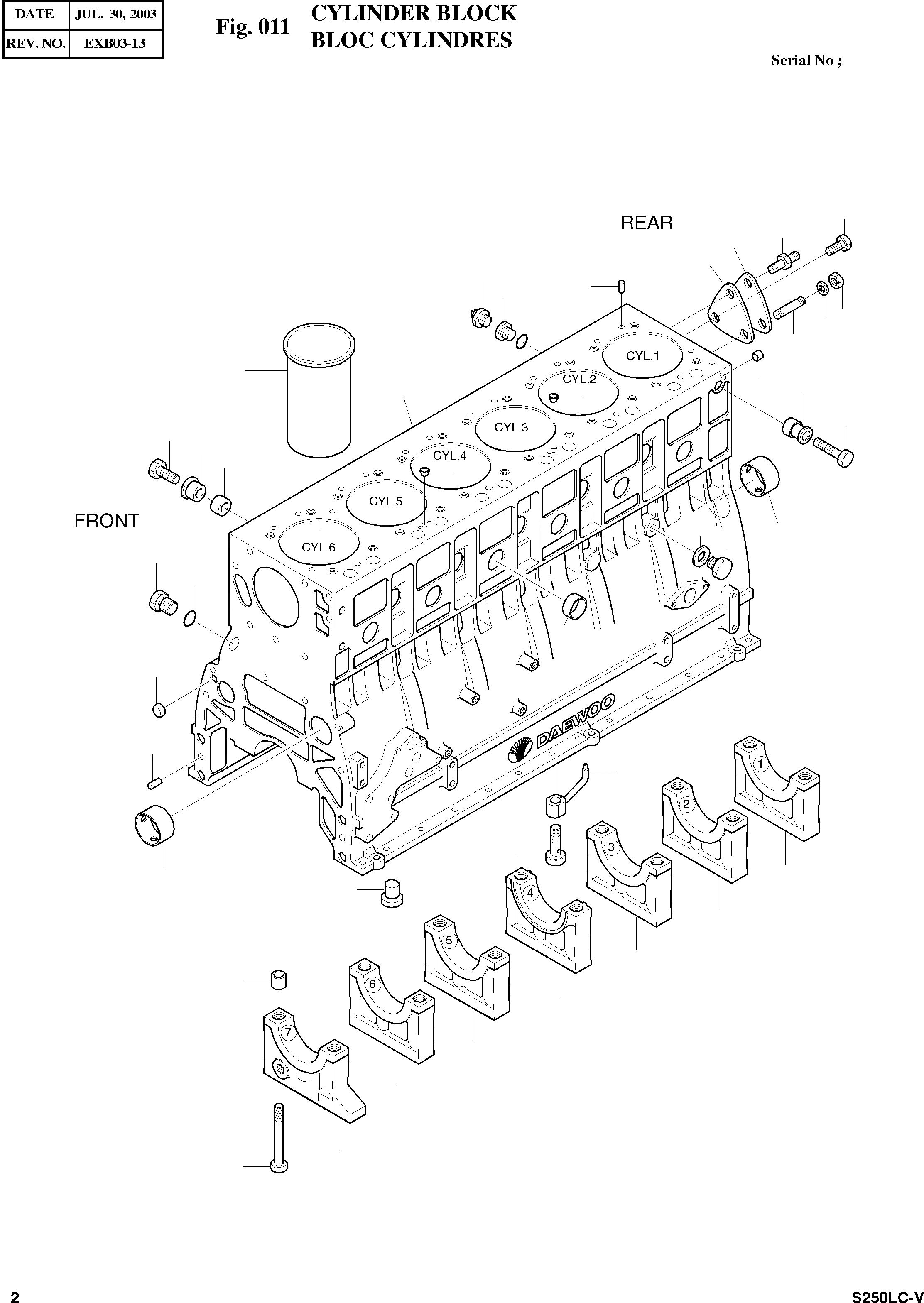 | DATE | JUL. 30, 2003 |
|---|---|
| REV. NO. | EXB03-13 |

Fig. 011 CYLINDER BLOCK
BLOC CYLINDRES

Serial No ;

REAR

CYL.1
CYL.2
CYL.3
CYL.4
CYL.5
CYL.6

FRONT

DAEWOO

1
2
3
4
5
6
7

2

S250LC-V