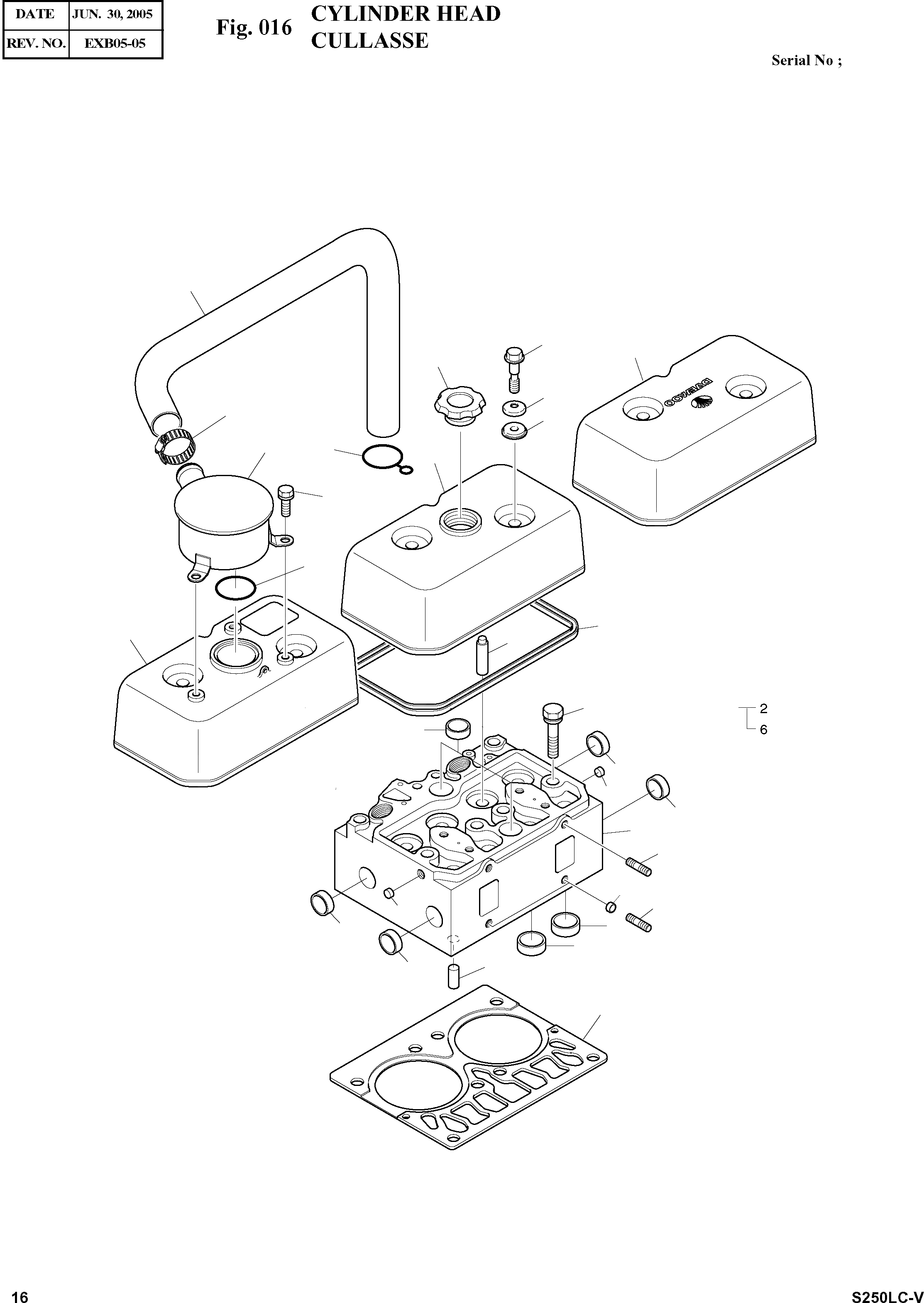 | DATE | JUN. 30, 2005 |
|---|---|
| REV. NO. | EXB05-05 |

Fig. 016 CYLINDER HEAD
CULLASSE

Serial No ;

DAEWOO

2
6

16

S250LC-V