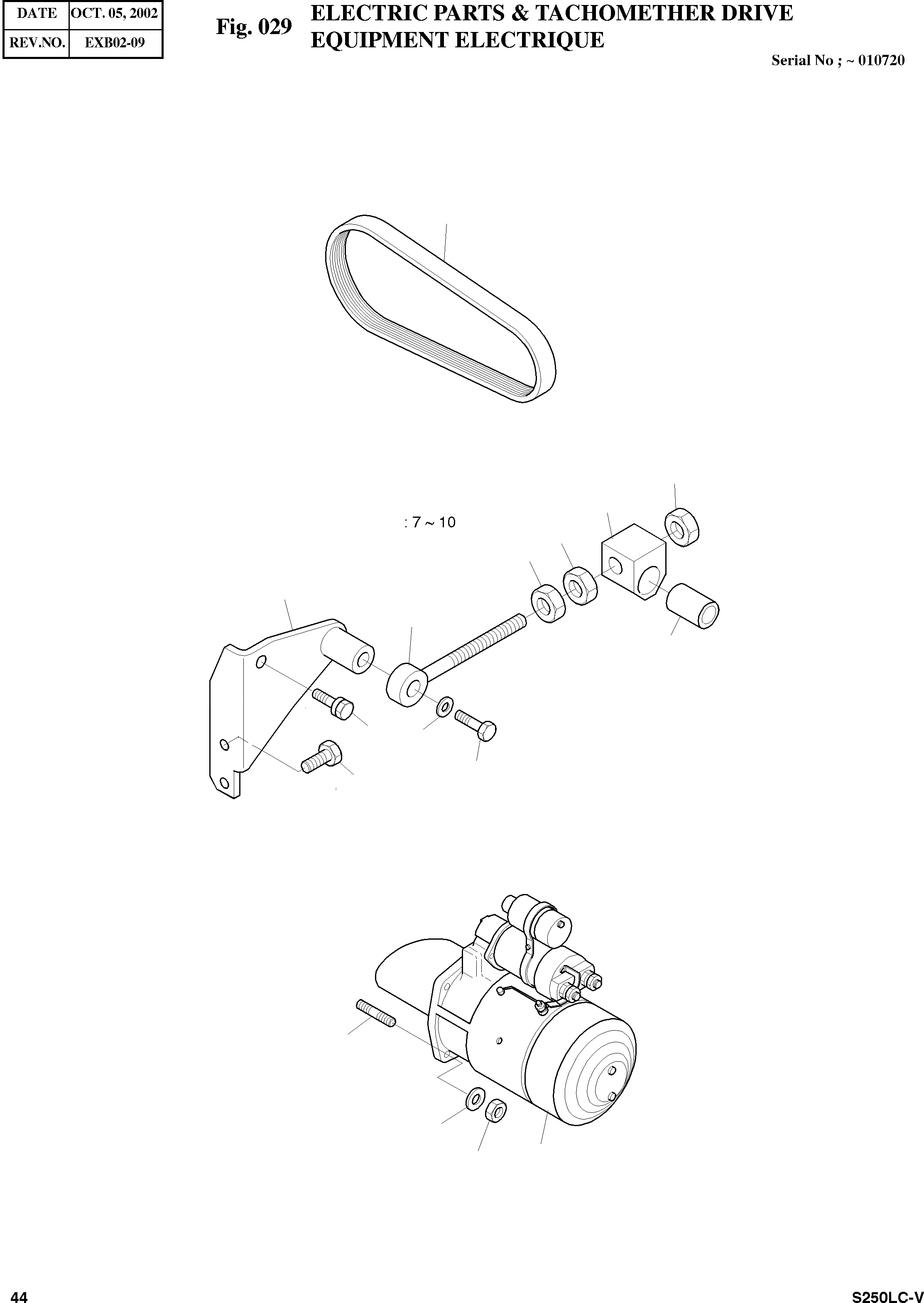 | DATE | OCT. 05, 2002 |
|---|---|
| REV.NO. | EXB02-09 |

Fig. 029 ELECTRIC PARTS & TACHOMETHER DRIVE
EQUIPMENT ELECTRIQUE

Serial No ; ~ 010720

: 7 ~ 10

44

S250LC-V