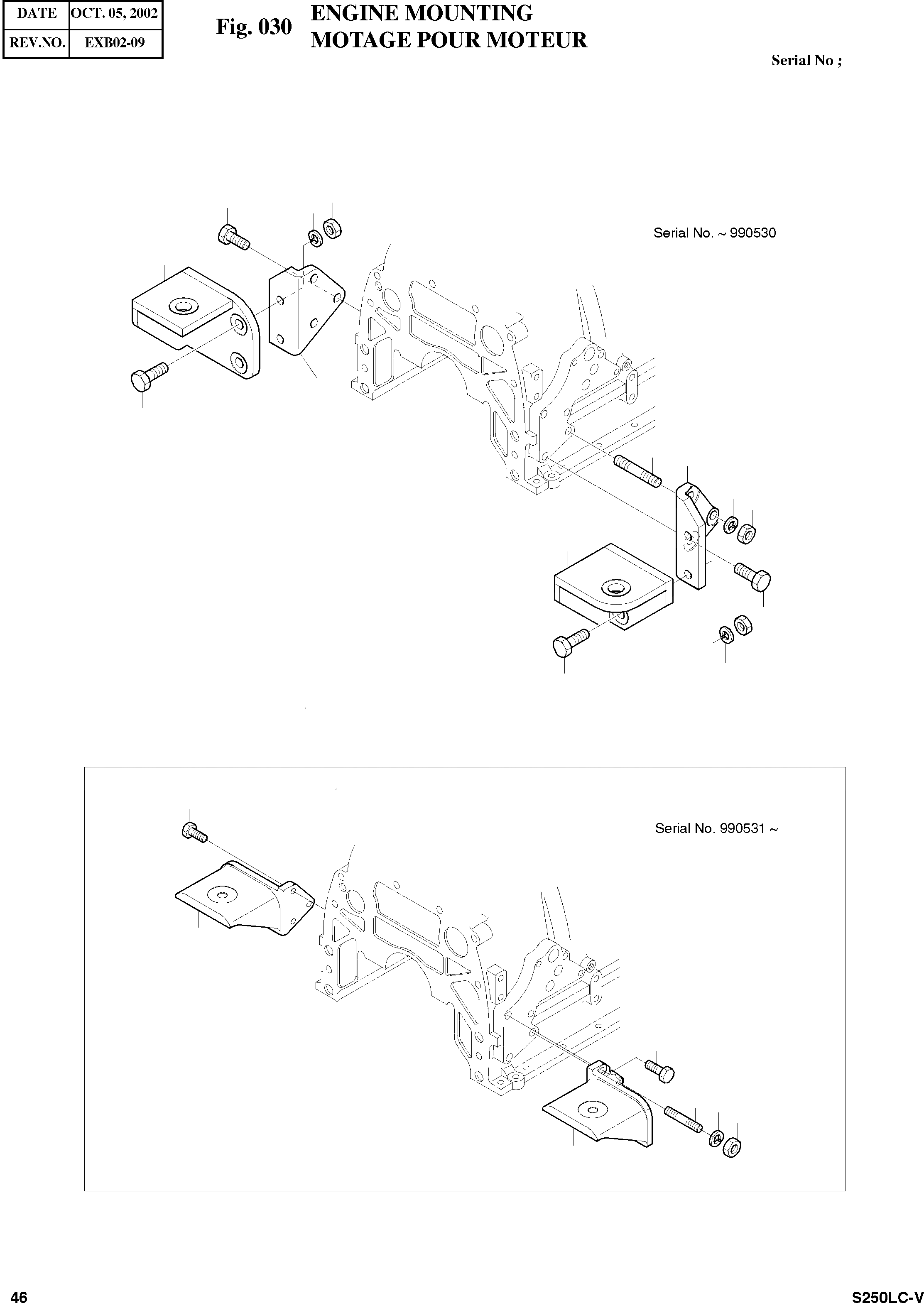 | DATE | OCT. 05, 2002 |
|---|---|
| REV.NO. | EXB02-09 |

Fig. 030 ENGINE MOUNTING
MOTAGE POUR MOTEUR

Serial No ;

Serial No. ~ 990530

Serial No. 990531 ~

46

S250LC-V