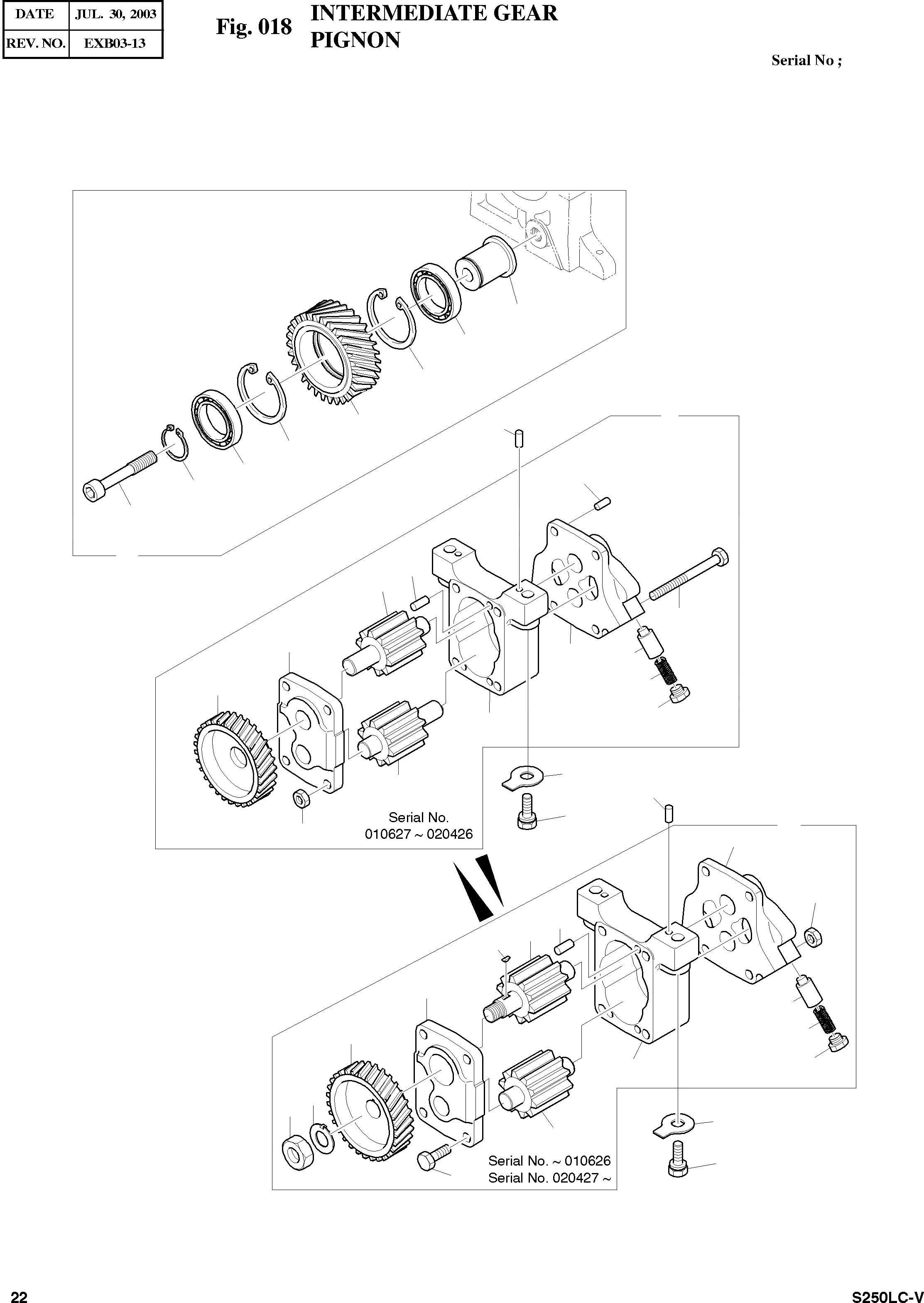 | DATE | JUL. 30, 2003 |
|---|---|
| REV. NO. | EXB03-13 |

Fig. 018 INTERMEDIATE GEAR PIGNON

Serial No ;

Serial No. 010627 ~ 020426

Serial No. ~ 010626
Serial No. 020427 ~

22

S250LC-V