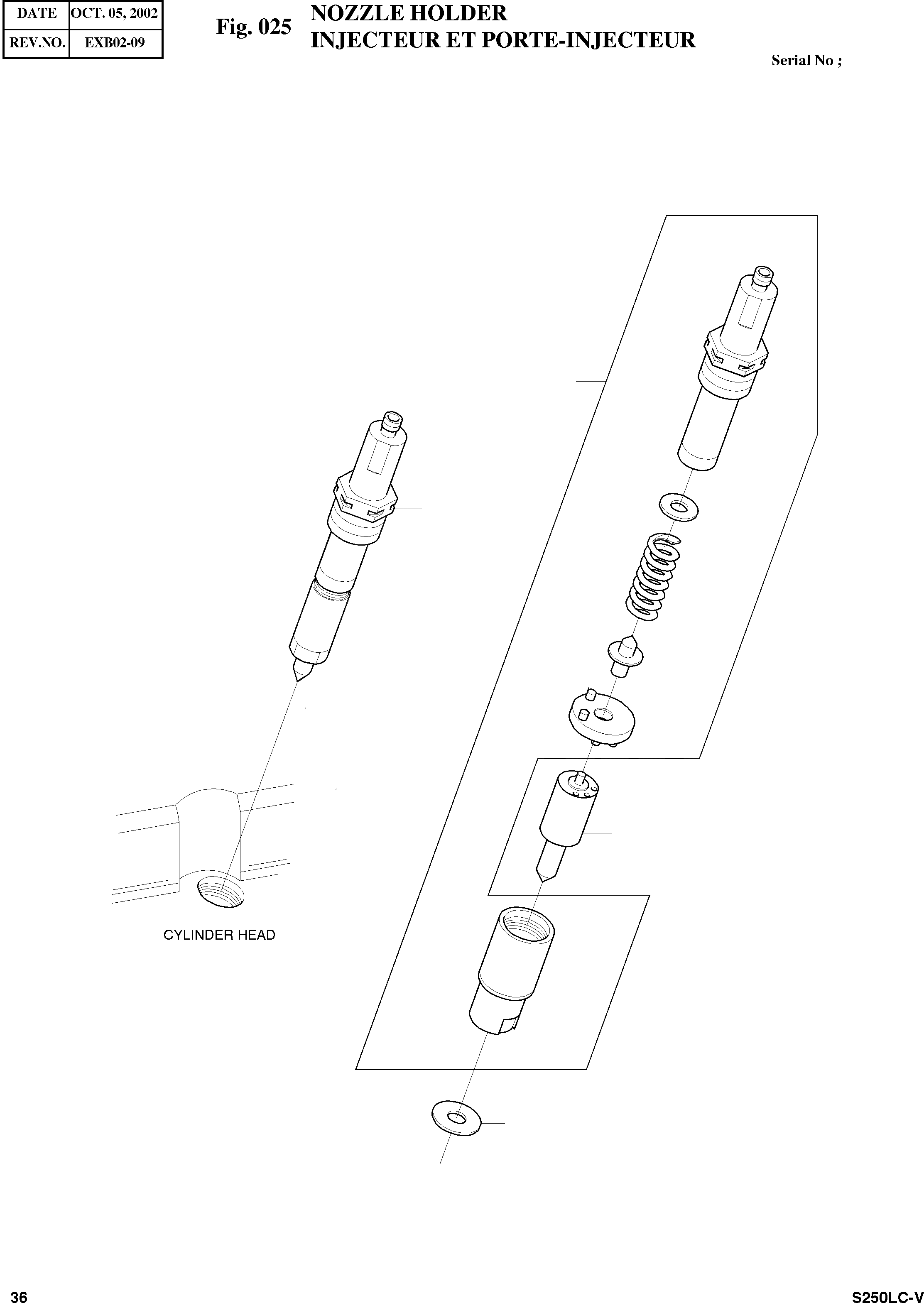 | DATE | OCT. 05, 2002 |
|---|---|
| REV.NO. | EXB02-09 |

Fig. 025 NOZZLE HOLDER
INJECTEUR ET PORTE-INJECTEUR

Serial No ;

CYLINDER HEAD

36

S250LC-V