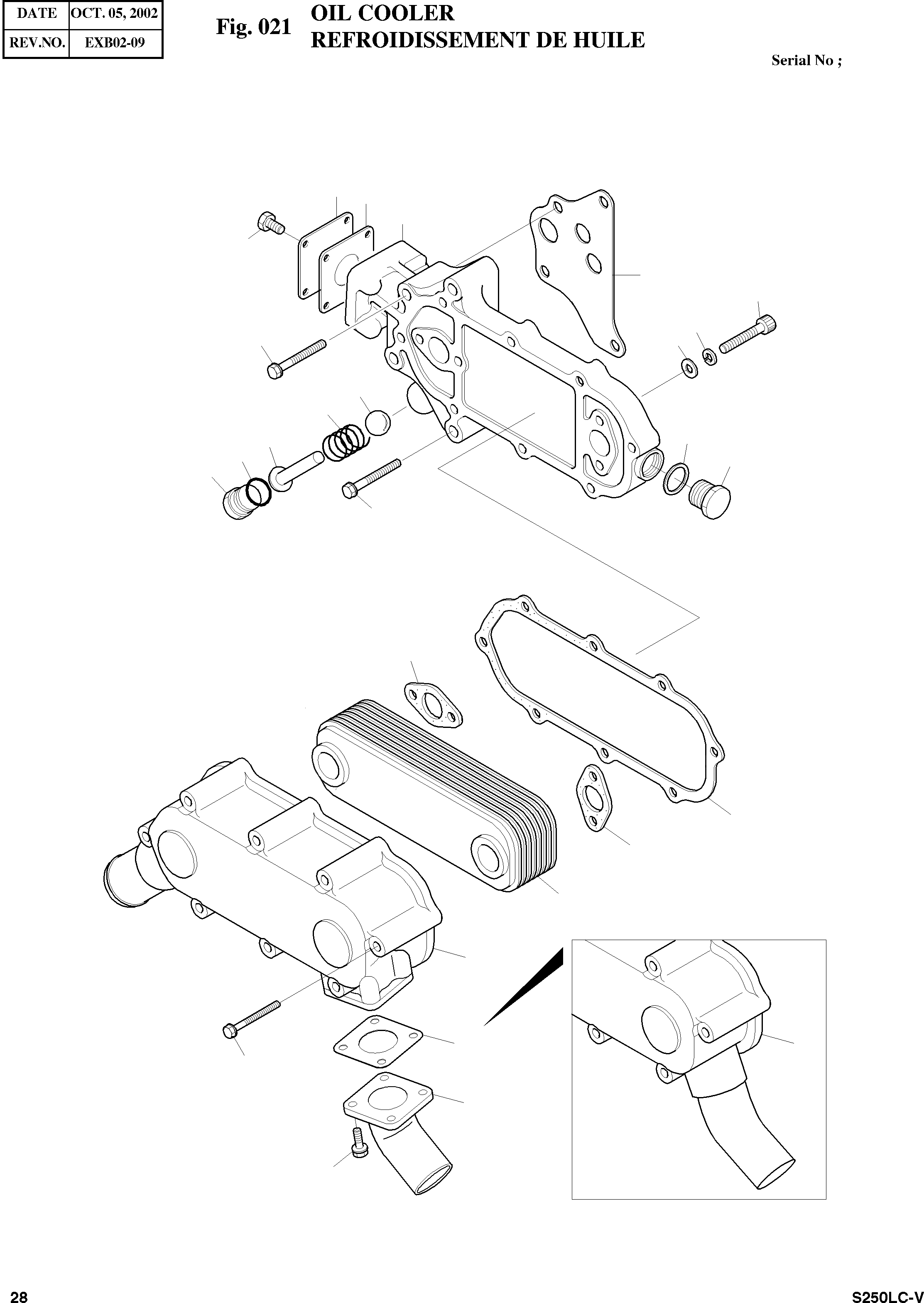 | DATE | OCT. 05, 2002 |
|---|---|
| REV.NO. | EXB02-09 |

Fig. 021 OIL COOLER
REFROIDISSEMENT DE HUILE

Serial No ;

28

S250LC-V