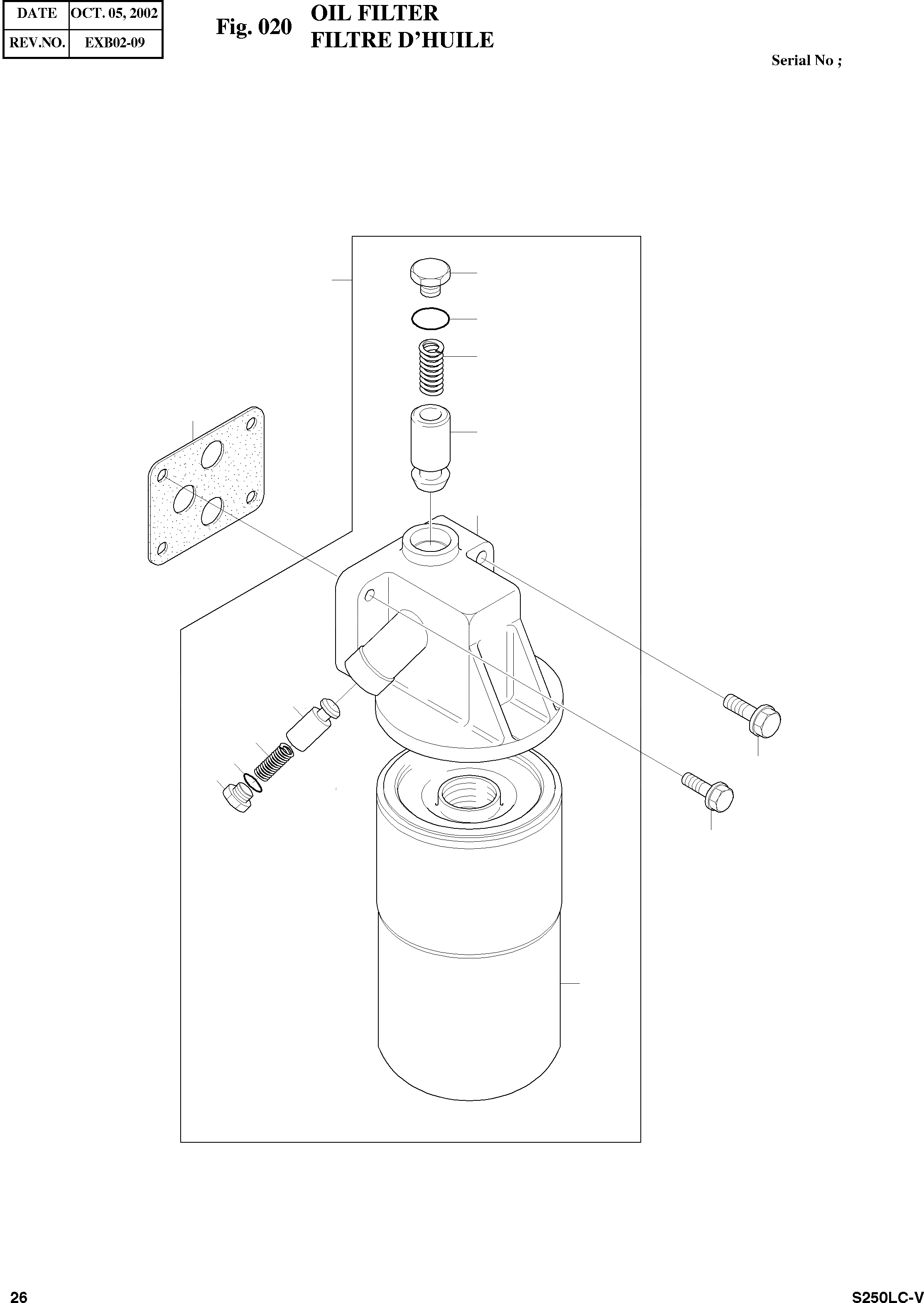 | DATE | OCT. 05, 2002 |
|---|---|
| REV.NO. | EXB02-09 |

Fig. 020 OIL FILTER
FILTRE D'HUILE

Serial No ;

26

S250LC-V