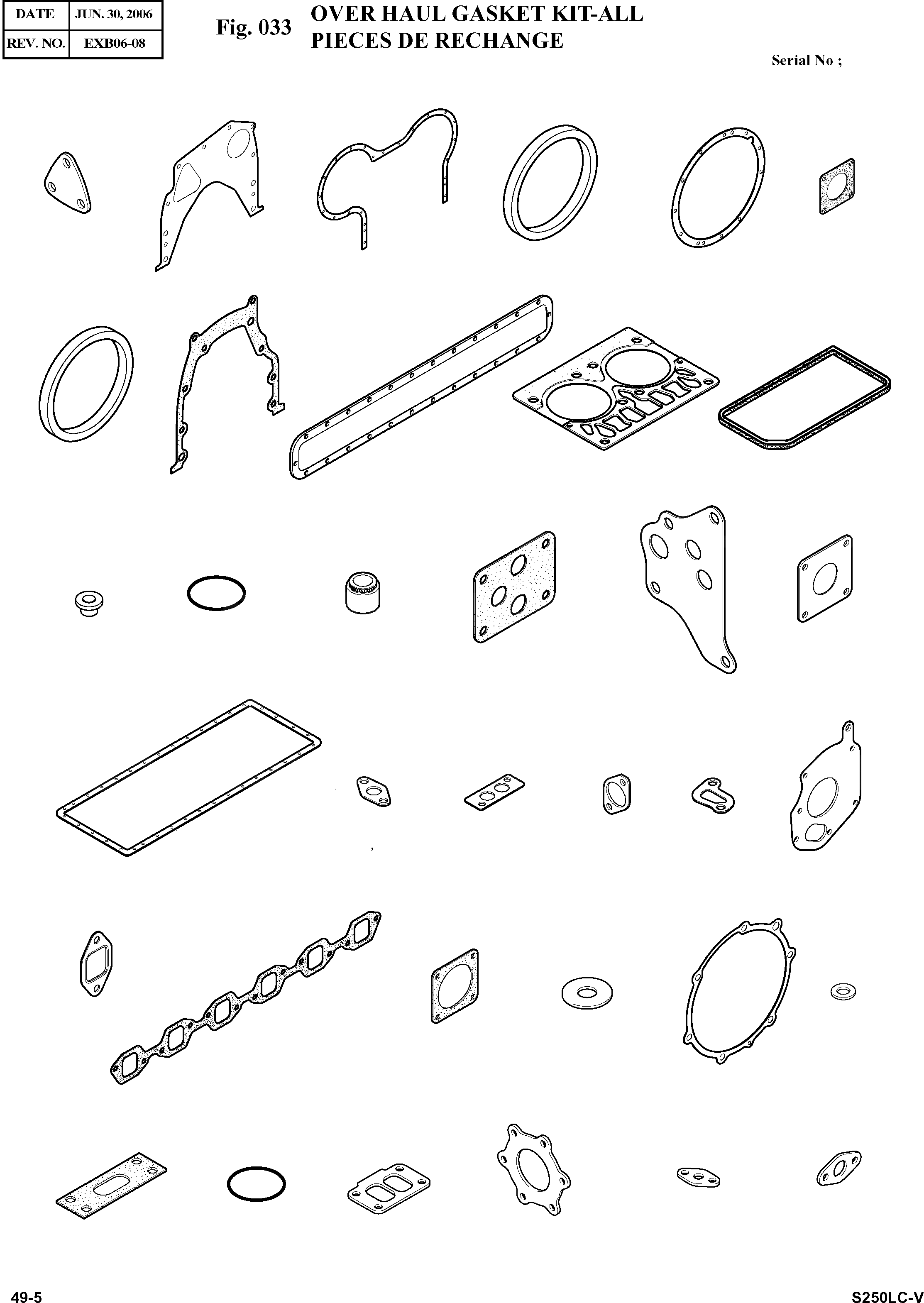 | DATE | JUN. 30, 2006 |
|---|---|
| REV. NO. | EXB06-08 |

Fig. 033 OVER HAUL GASKET KIT-ALL
PIECES DE RECHANGE

Serial No ;

49-5

S250LC-V