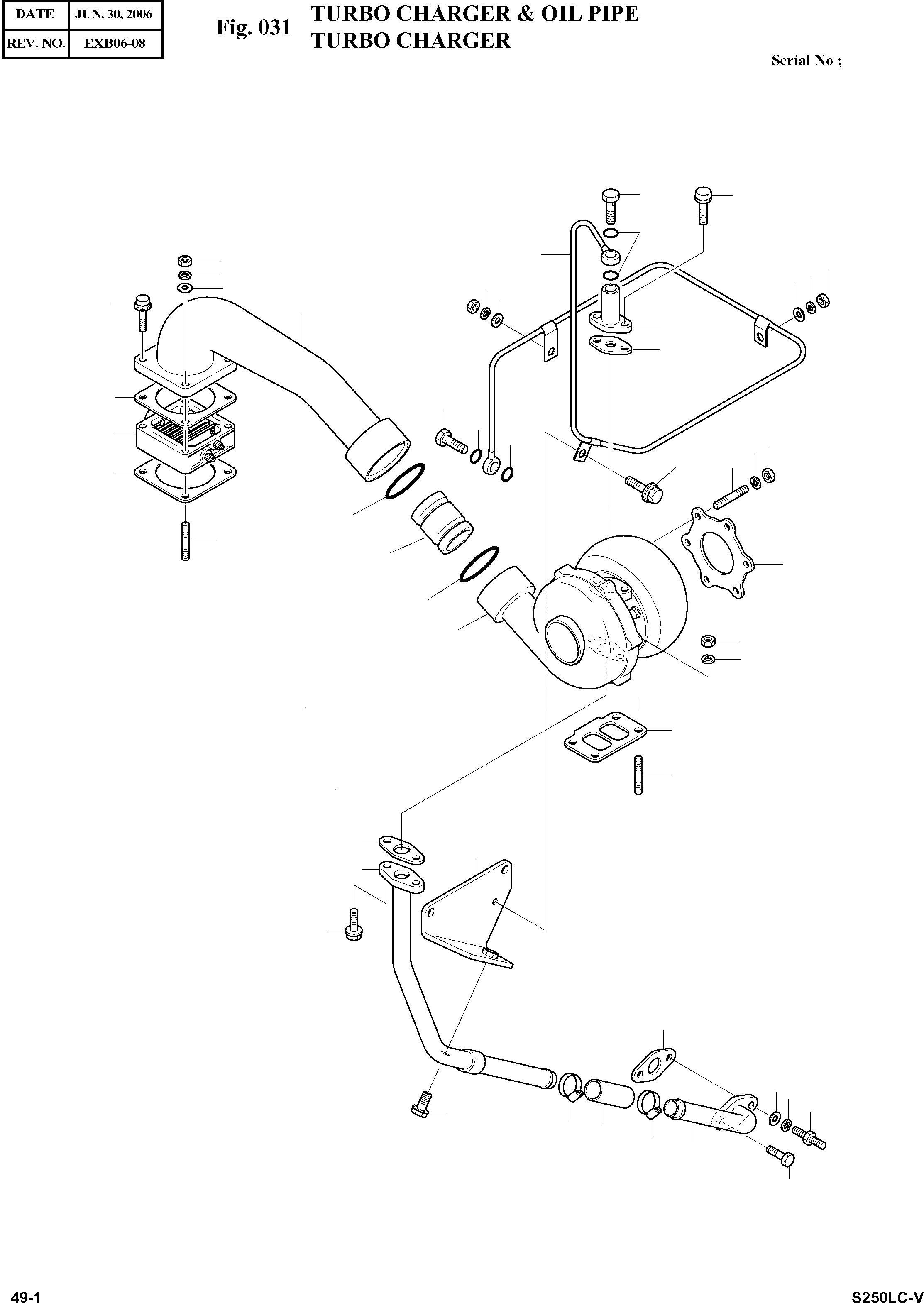 | DATE | JUN. 30, 2006 |
|---|---|
| REV. NO. | EXB06-08 |

Fig. 031 TURBO CHARGER & OIL PIPE
TURBO CHARGER

Serial No ;

49-1

S250LC-V