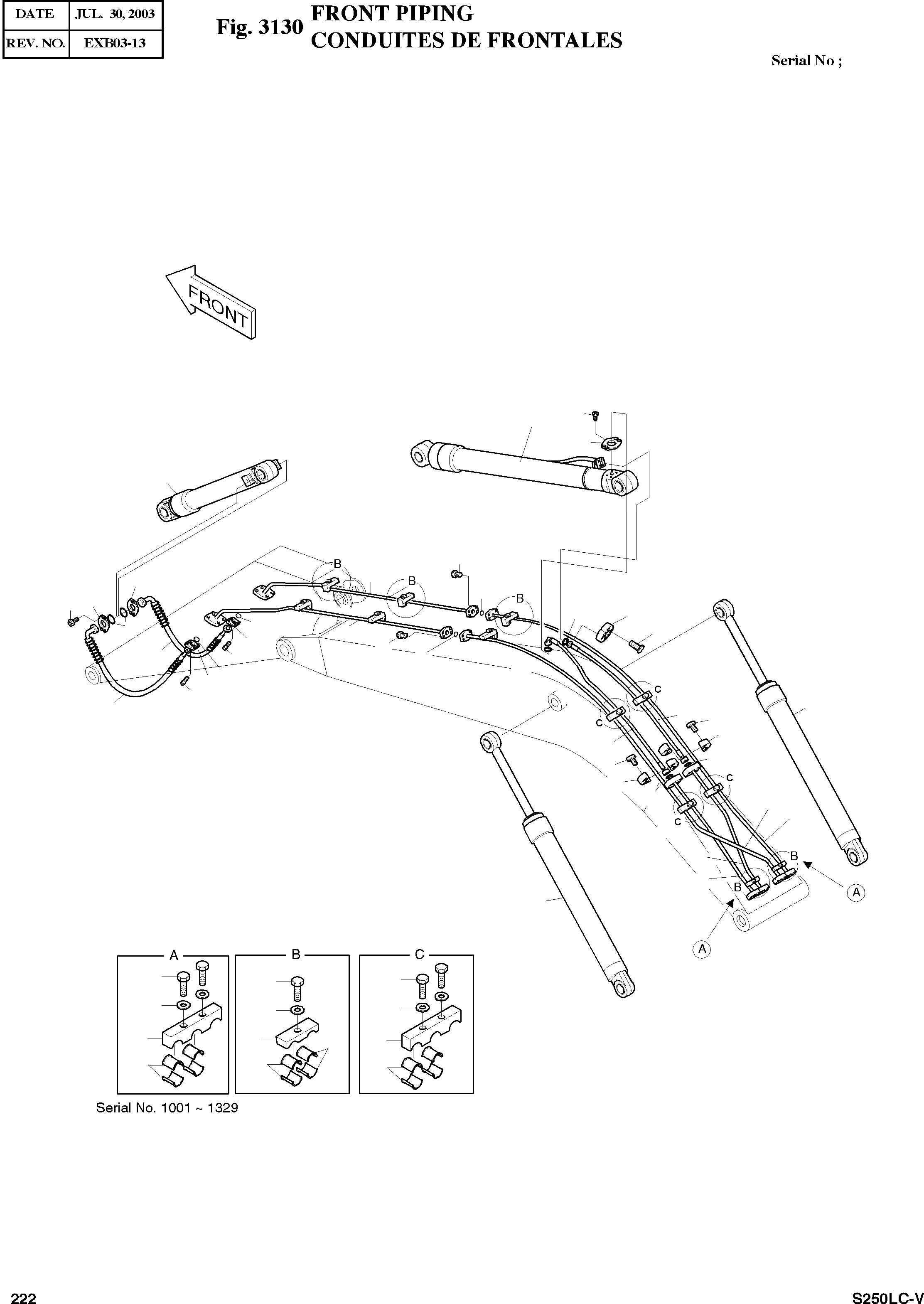 | DATE | JUL. 30, 2003 |
|---|---|
| REV. NO. | EXB03-13 |

Fig. 3130 FRONT PIPING
CONDUITES DE FRONTALES

Serial No ;

FRONT

B
B
B
C
C
C
C
B
B
A
A

A
B
C

Serial No. 1001 ~ 1329

222

S250LC-V