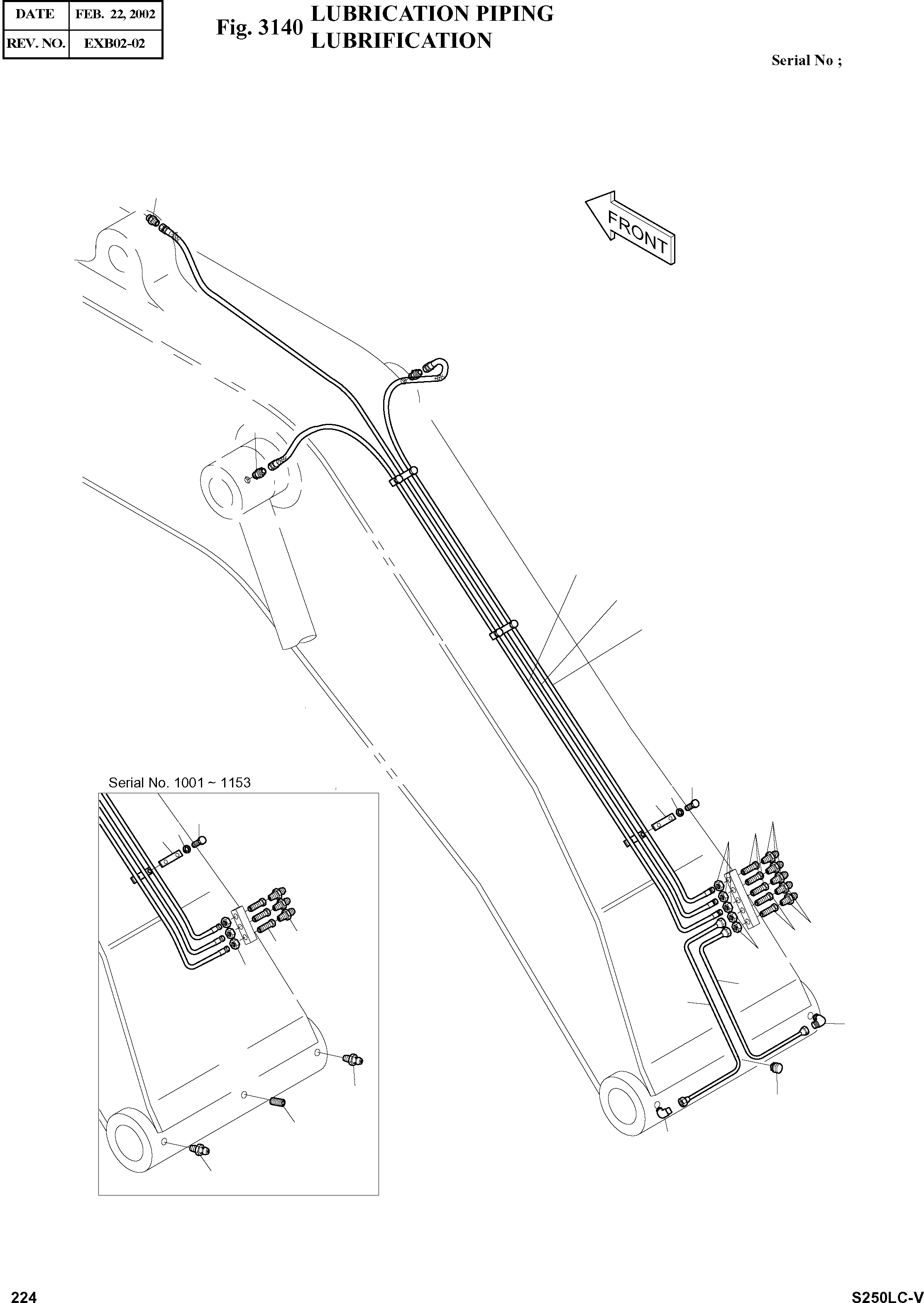 | DATE | FEB. 22, 2002 |
|---|---|
| REV. NO. | EXB02-02 |

Fig. 3140 LUBRICATION PIPING
LUBRIFICATION

Serial No ;

FRONT

Serial No. 1001 ~ 1153

224

S250LC-V