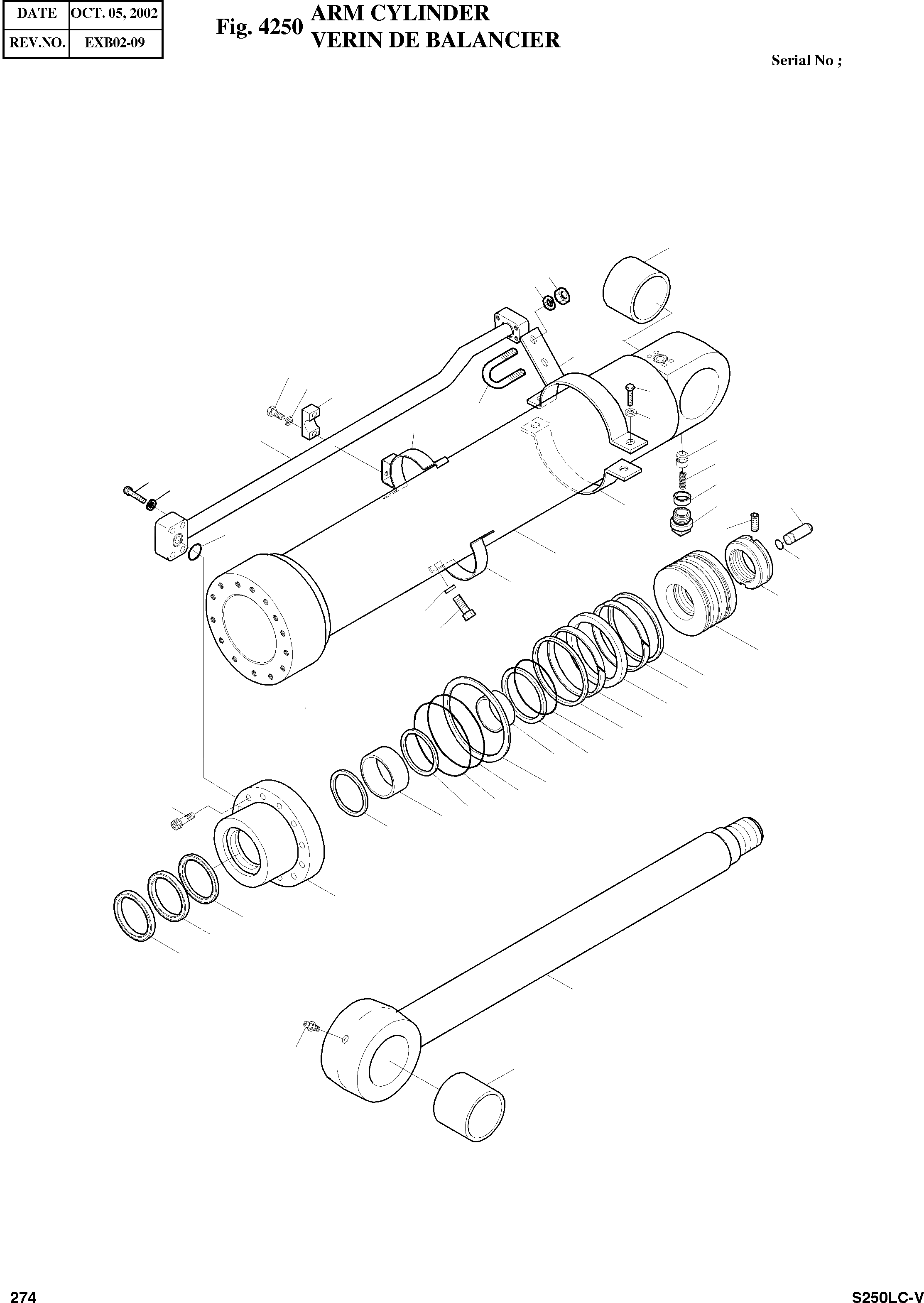 | DATE | OCT. 05, 2002 |
|---|---|
| REV.NO. | EXB02-09 |

Fig. 4250 ARM CYLINDER
VERIN DE BALANCIER

Serial No ;

274

S250LC-V