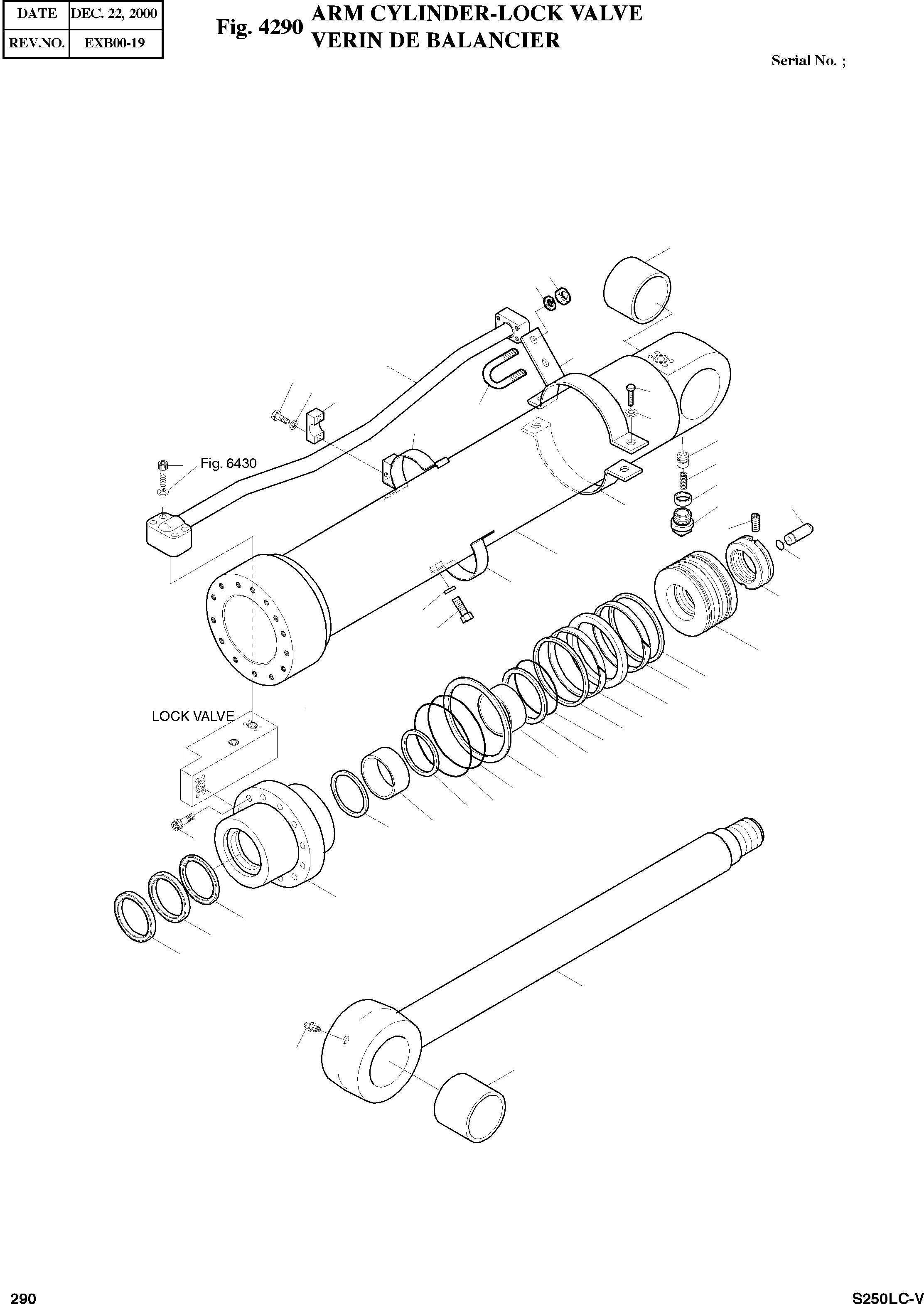 | DATE | DEC. 22, 2000 |
|---|---|
| REV.NO. | EXB00-19 |

Fig. 4290 ARM CYLINDER-LOCK VALVE
VERIN DE BALANCIER

Serial No. ;

Fig. 6430

LOCK VALVE

290

S250LC-V