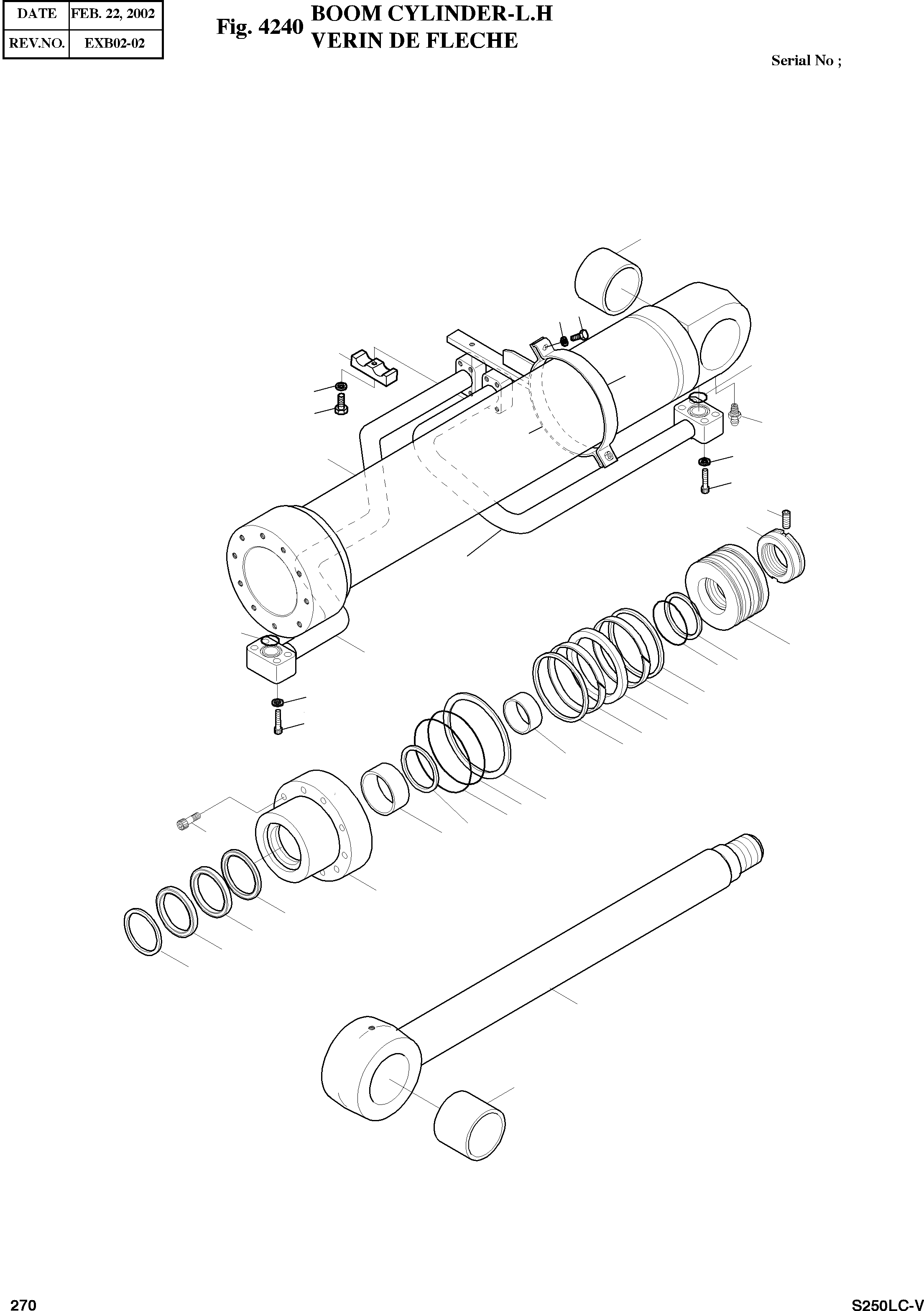 | DATE | FEB. 22, 2002 |
|---|---|
| REV.NO. | EXB02-02 |

Fig. 4240 BOOM CYLINDER-L.H
VERIN DE FLECHE

Serial No ;

270

S250LC-V