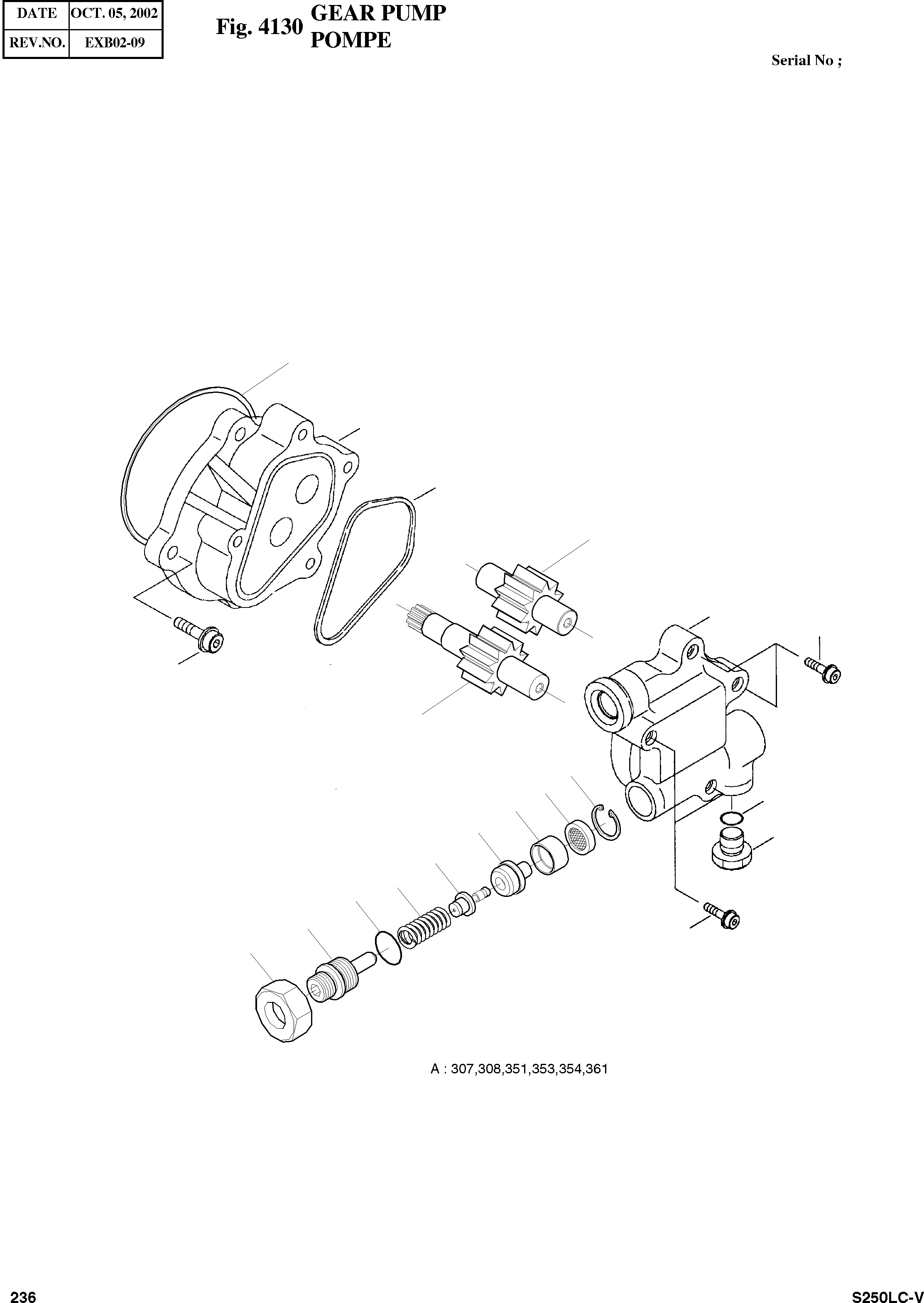 | DATE | OCT. 05, 2002 |
|---|---|
| REV.NO. | EXB02-09 |

Fig. 4130 GEAR PUMP
POMPE

Serial No ;

A : 307,308,351,353,354,361

236

S250LC-V