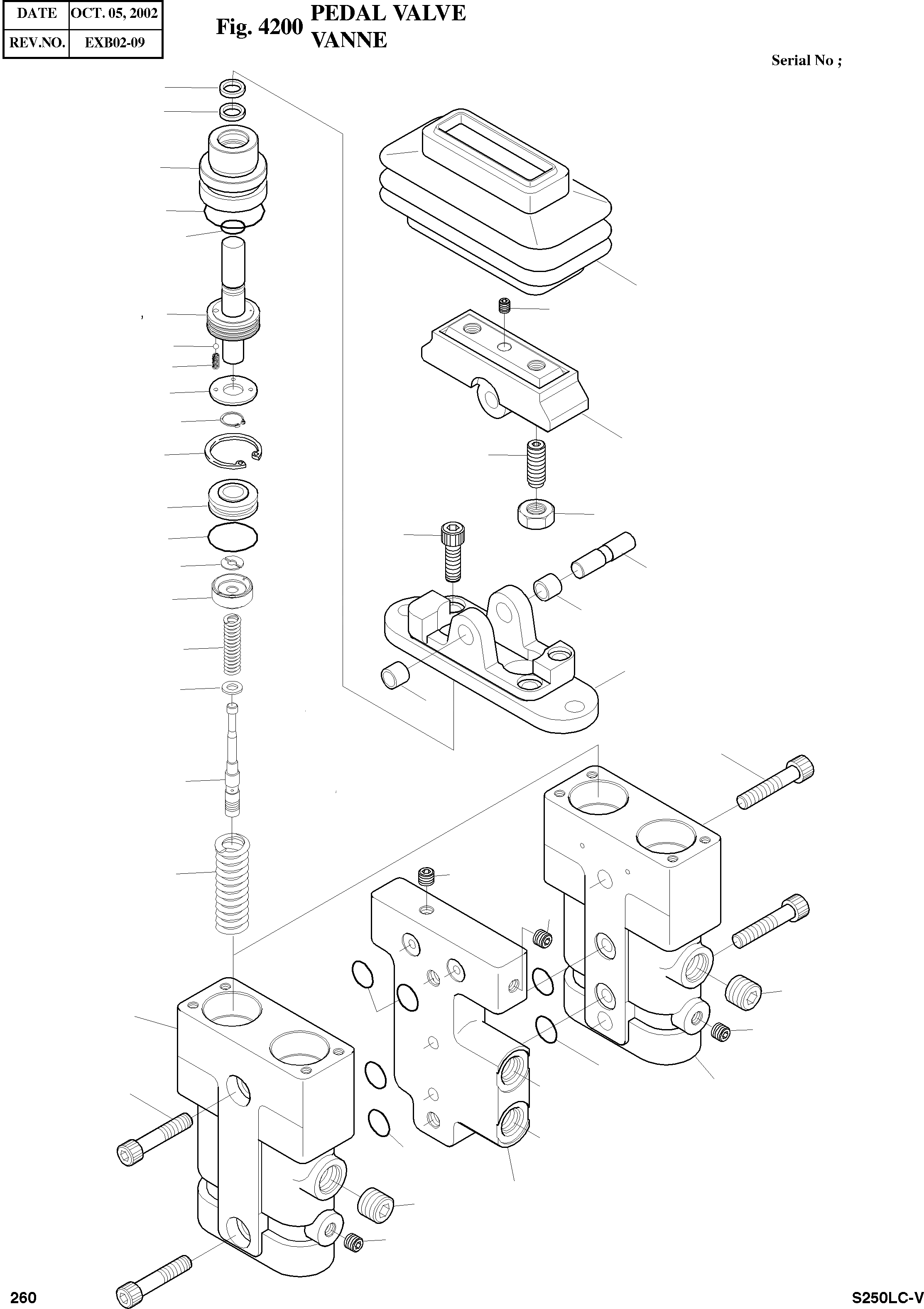 | DATE | OCT. 05, 2002 |
|---|---|
| REV.NO. | EXB02-09 |

Fig. 4200 PEDAL VALVE VANNE

Serial No ;

260

S250LC-V