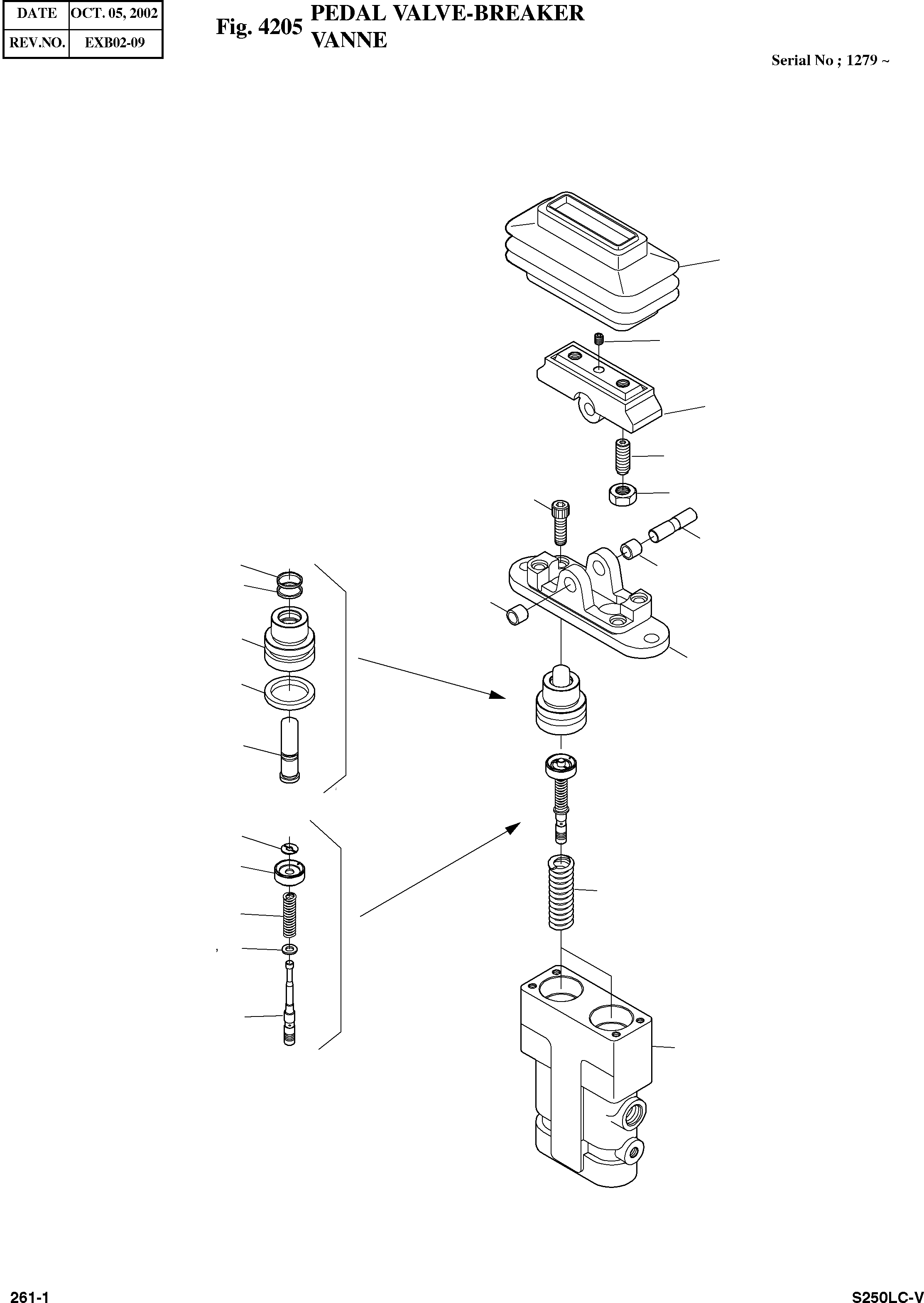 | DATE | OCT. 05, 2002 |
|---|---|
| REV.NO. | EXB02-09 |

Fig. 4205 PEDAL VALVE-BREAKER VANNE

Serial No ; 1279 ~

261-1

S250LC-V