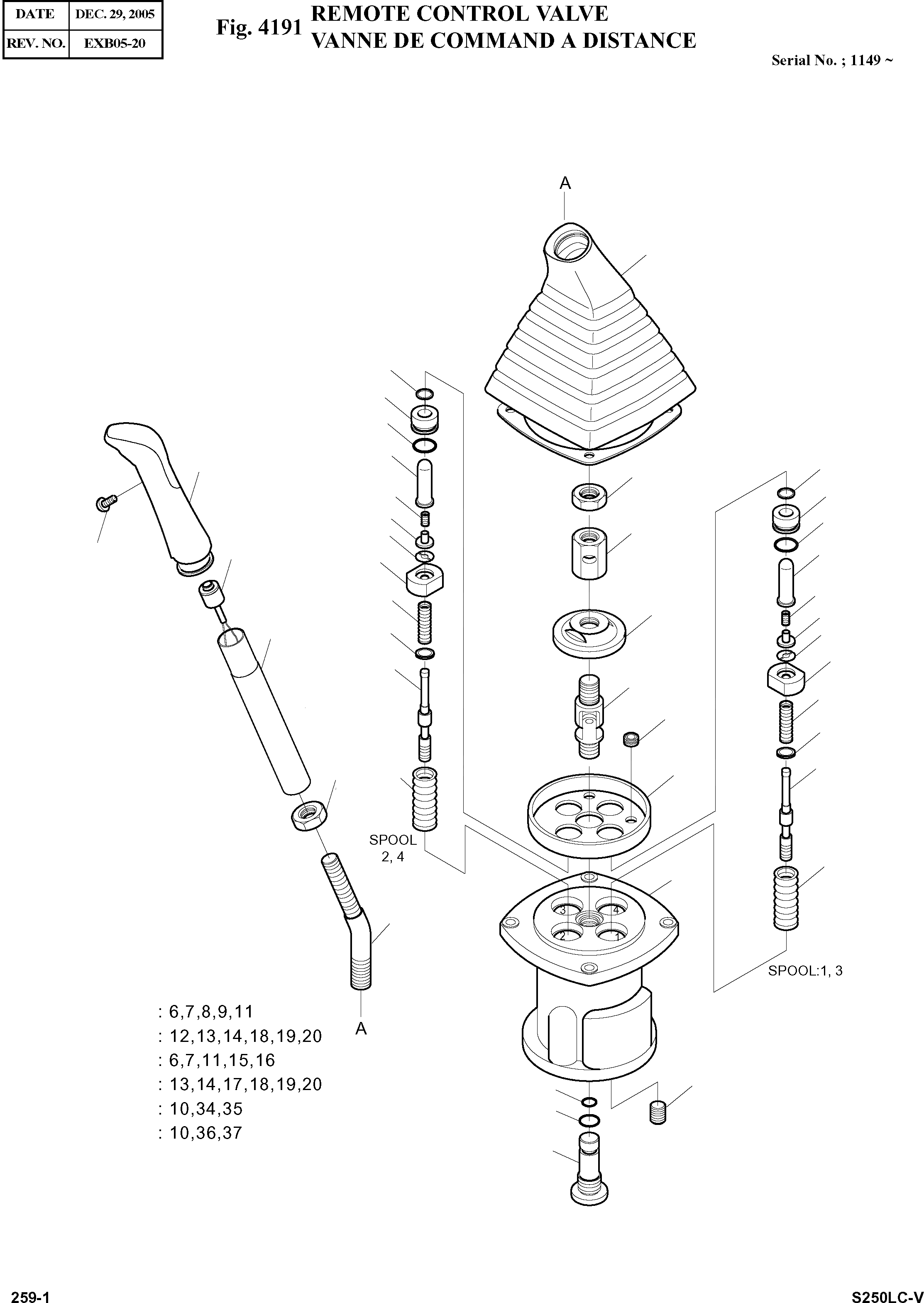 | DATE | DEC. 29, 2005 |
|---|---|
| REV. NO. | EXB05-20 |

Fig. 4191 REMOTE CONTROL VALVE
VANNE DE COMMAND A DISTANCE

Serial No. ; 1149 ~

A

SPOOL 2, 4

3 4 2 1

SPOOL:1, 3

A

: 6,7,8,9,11
: 12,13,14,18,19,20
: 6,7,11,15,16
: 13,14,17,18,19,20
: 10,34,35
: 10,36,37

259-1

S250LC-V