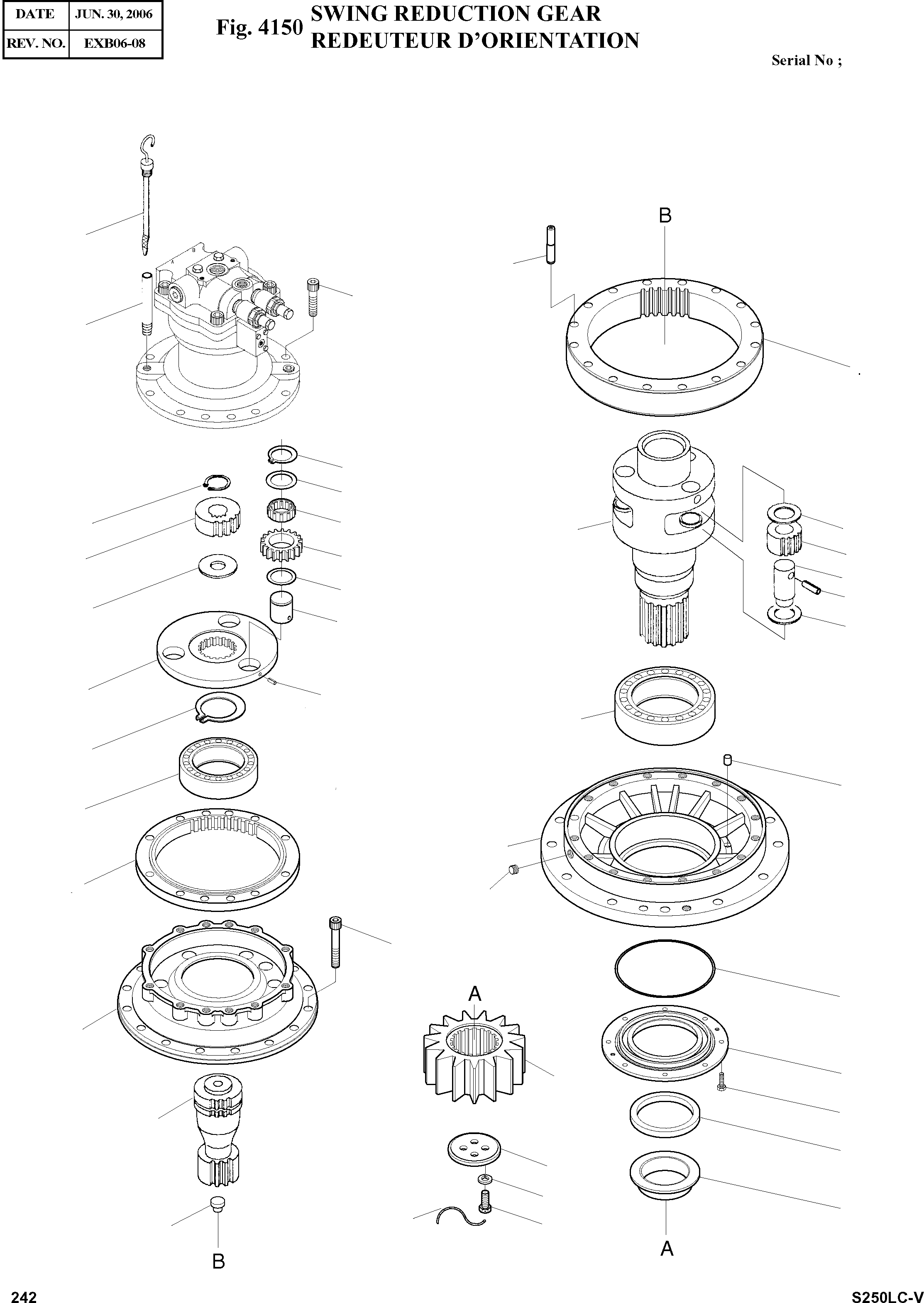 | DATE | JUN. 30, 2006 |
|---|---|
| REV. NO. | EXB06-08 |

Fig. 4150 SWING REDUCTION GEAR
REDEUTEUR D'ORIENTATION

Serial No ;

B

A

B

A

242

S250LC-V