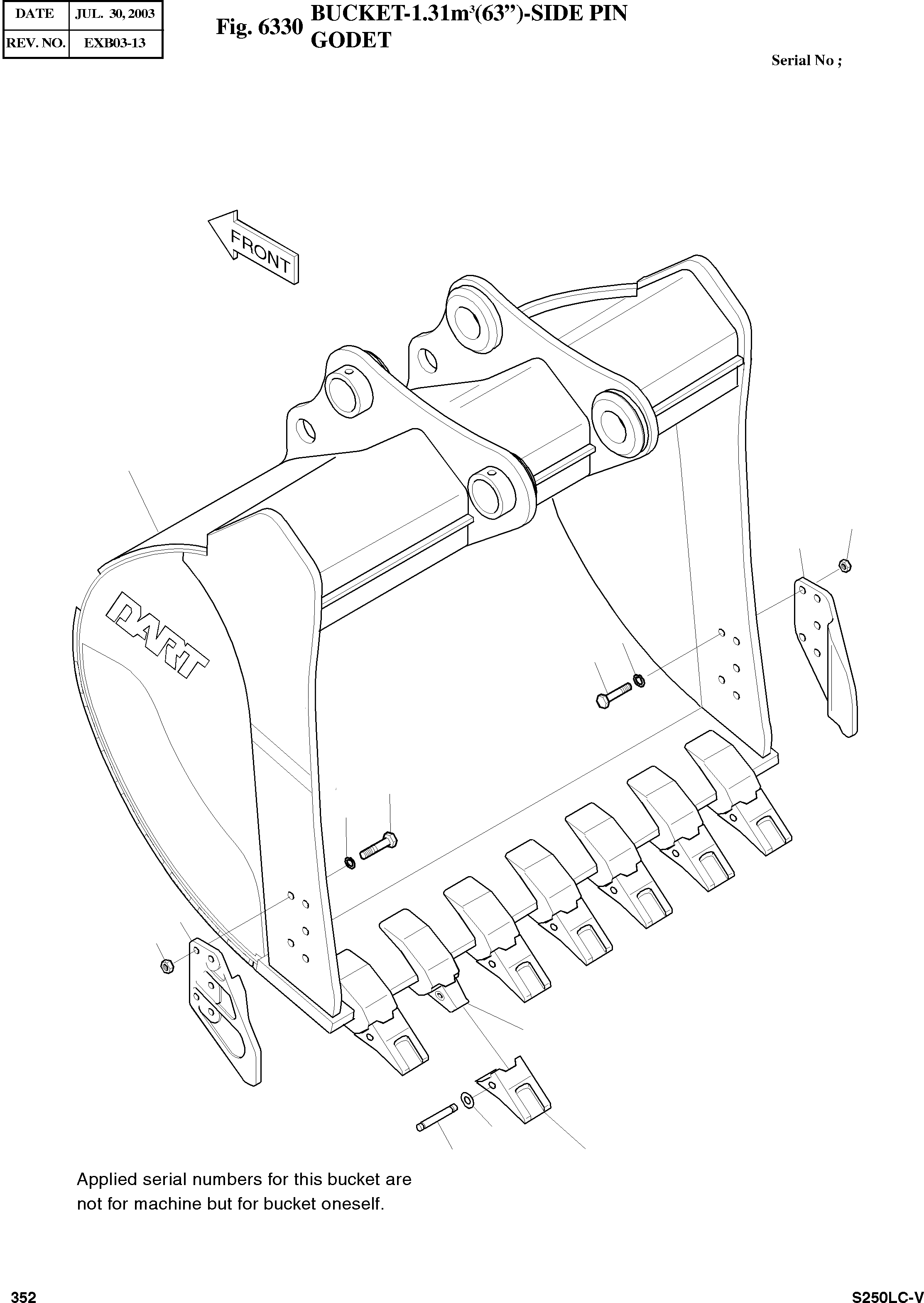 | DATE | JUL. 30, 2003 |
|---|---|
| REV. NO. | EXB03-13 |

Fig. 6330 BUCKET-1.31m$^3$(63")-SIDE PIN
GODET

Serial No ;

FRONT

DART

Applied serial numbers for this bucket are not for machine but for bucket oneself.

352

S250LC-V