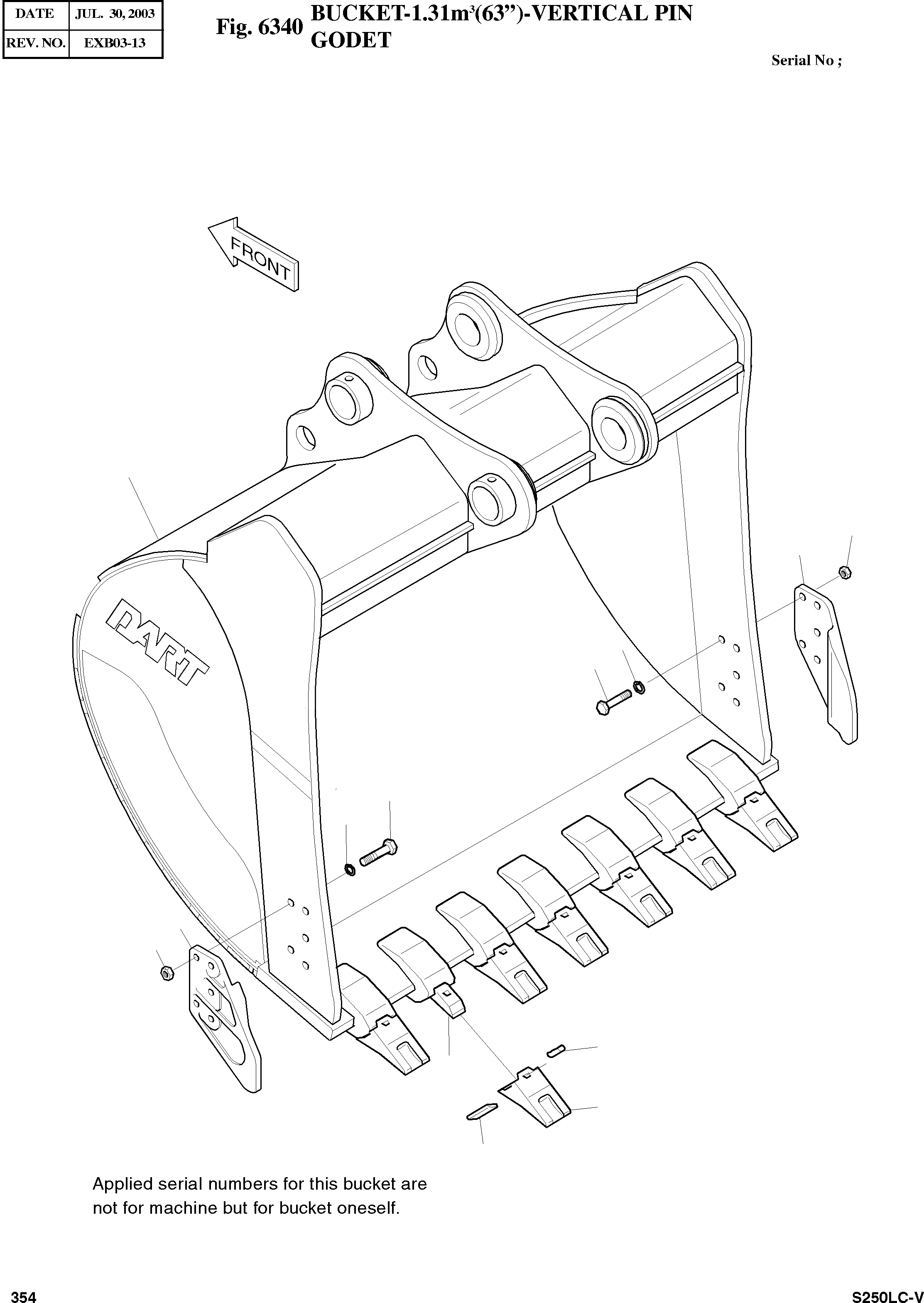 | DATE | JUL. 30, 2003 |
|---|---|
| REV. NO. | EXB03-13 |

Fig. 6340 BUCKET-1.31m$^3$(63")-VERTICAL PIN GODET

Serial No ;

FRONT

DART

Applied serial numbers for this bucket are not for machine but for bucket oneself.

354

S250LC-V