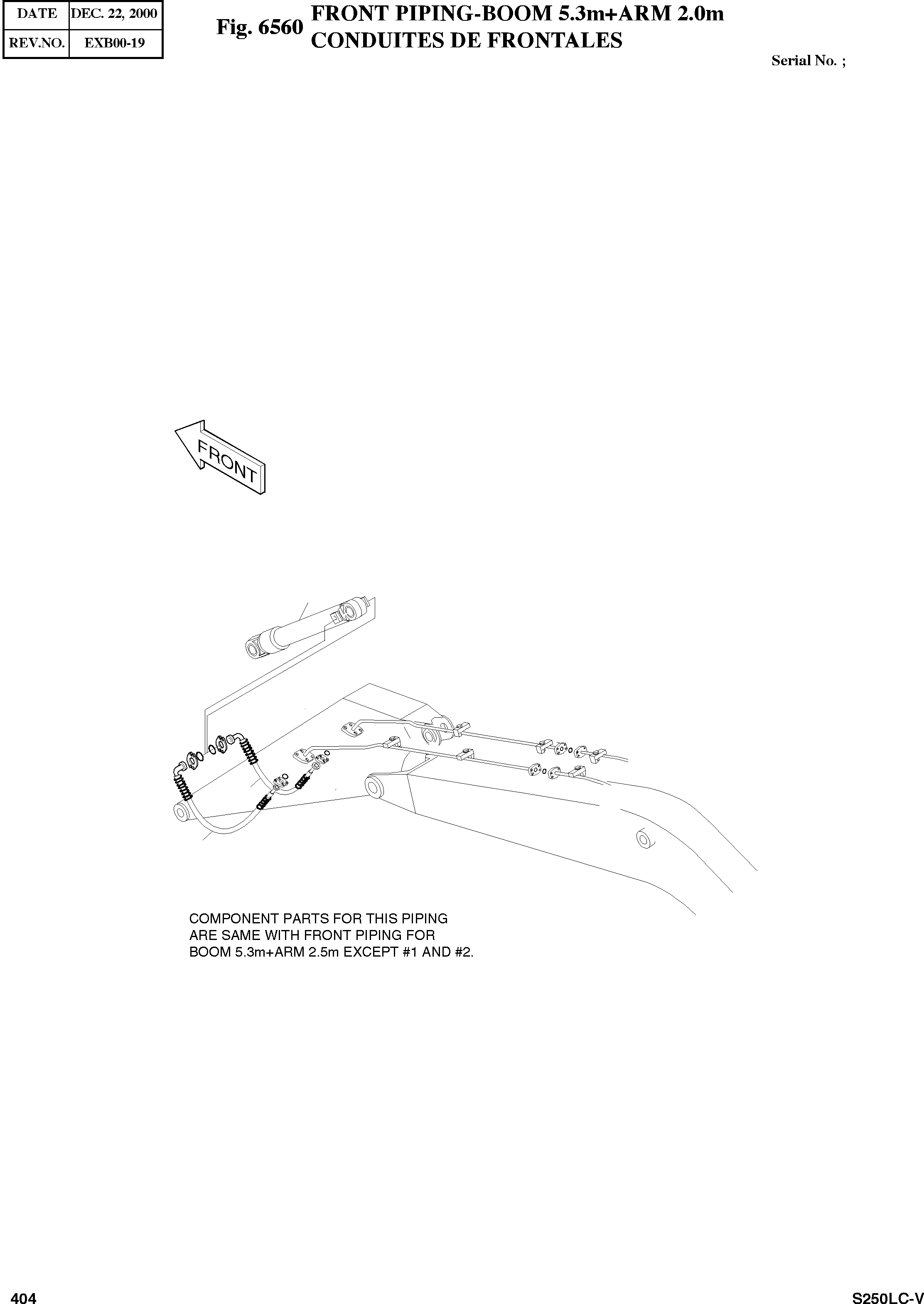 | DATE | DEC. 22, 2000 |
|---|---|
| REV.NO. | EXB00-19 |

Fig. 6560 FRONT PIPING-BOOM 5.3m+ARM 2.0m
CONDUITES DE FRONTALES

Serial No. ;

FRONT

COMPONENT PARTS FOR THIS PIPING ARE SAME WITH FRONT PIPING FOR BOOM 5.3m+ARM 2.5m EXCEPT #1 AND #2.

404

S250LC-V