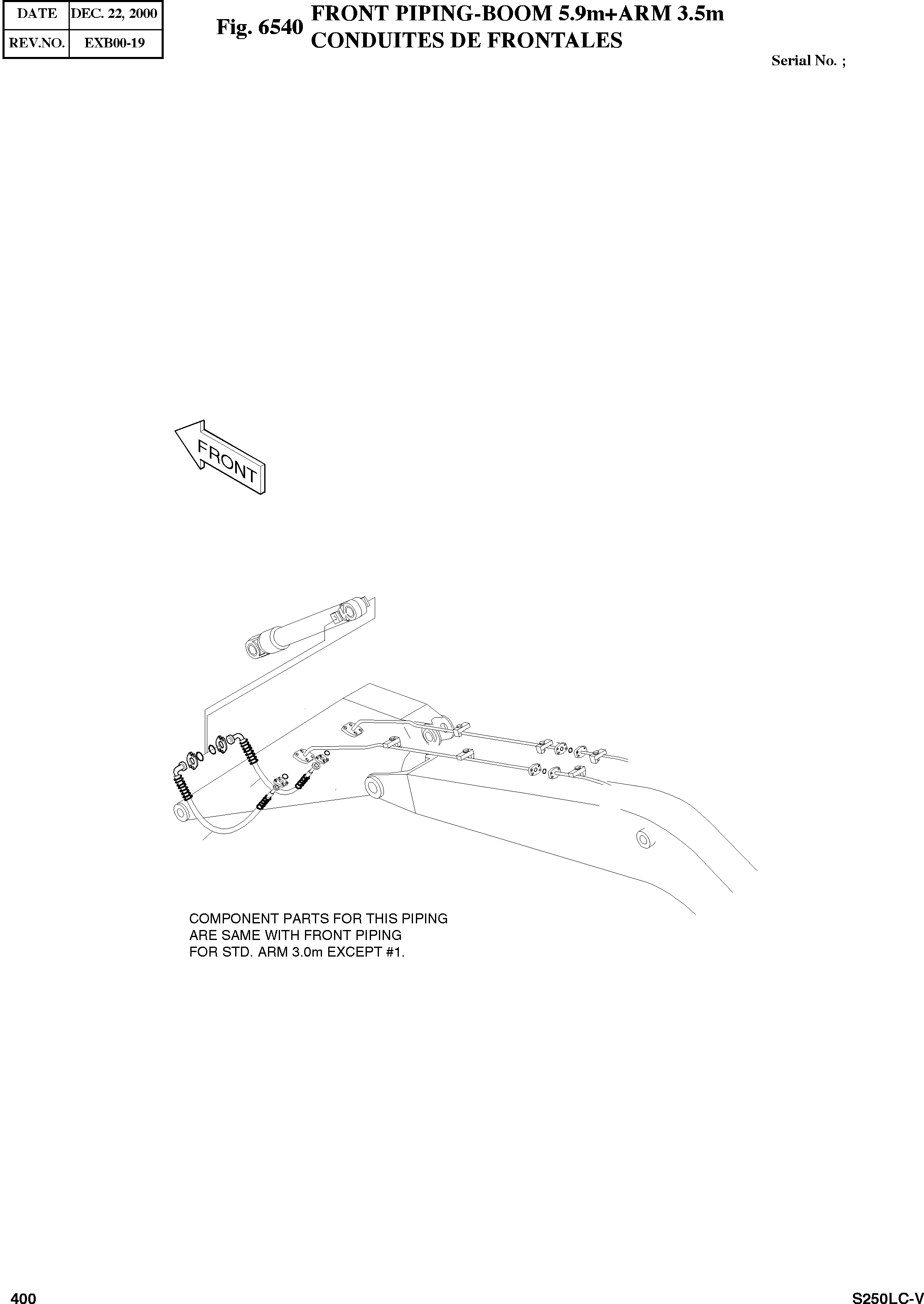 | DATE | DEC. 22, 2000 |
|---|---|
| REV.NO. | EXB00-19 |

Fig. 6540 FRONT PIPING-BOOM 5.9m+ARM 3.5m
CONDUITES DE FRONTALES

Serial No. ;

FRONT

COMPONENT PARTS FOR THIS PIPING ARE SAME WITH FRONT PIPING FOR STD. ARM 3.0m EXCEPT #1.

400

S250LC-V