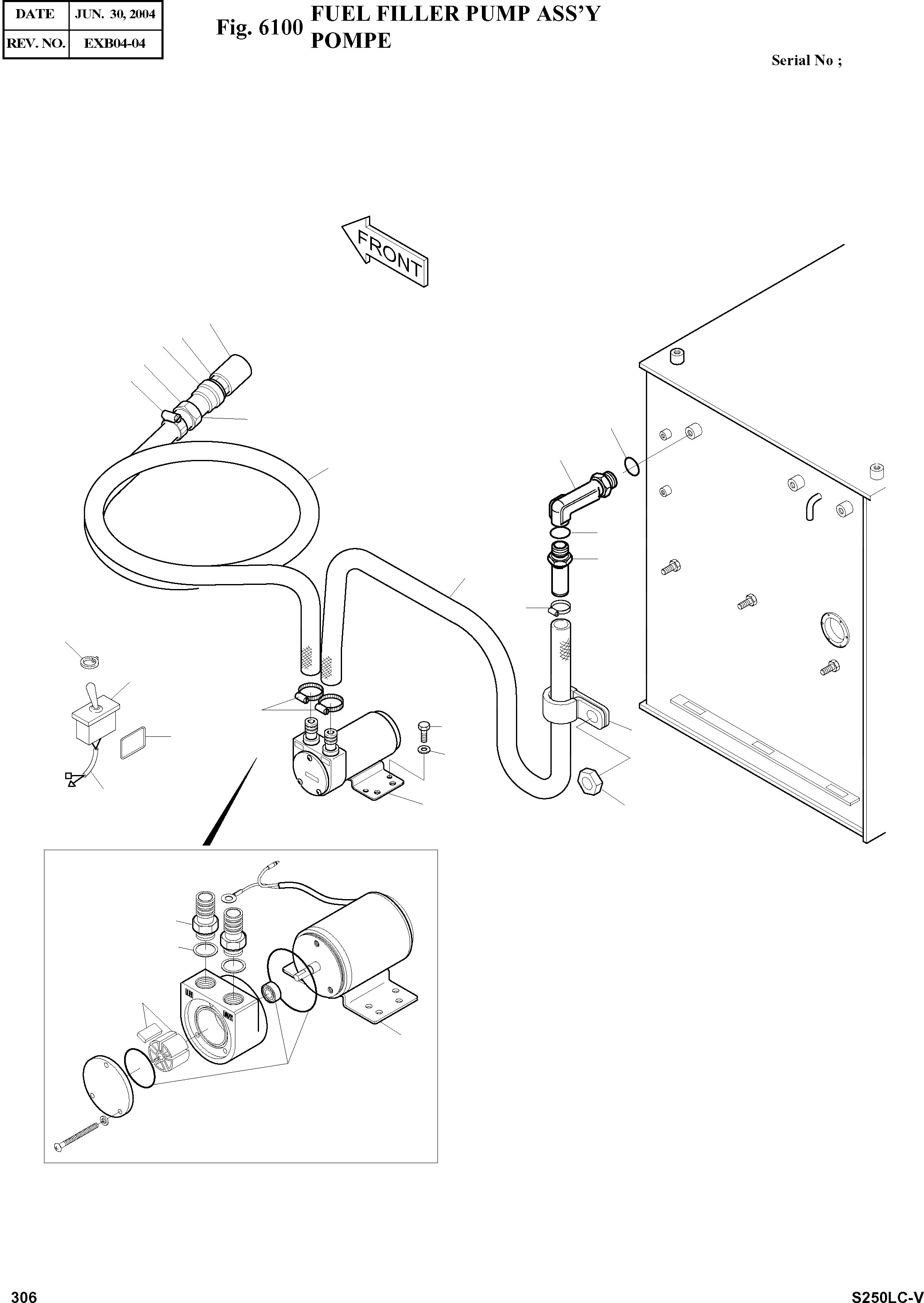 | DATE | JUN. 30, 2004 |
|---|---|
| REV. NO. | EXB04-04 |

Fig. 6100 FUEL FILLER PUMP ASS'Y
POMPE

Serial No ;

FRONT

306

S250LC-V