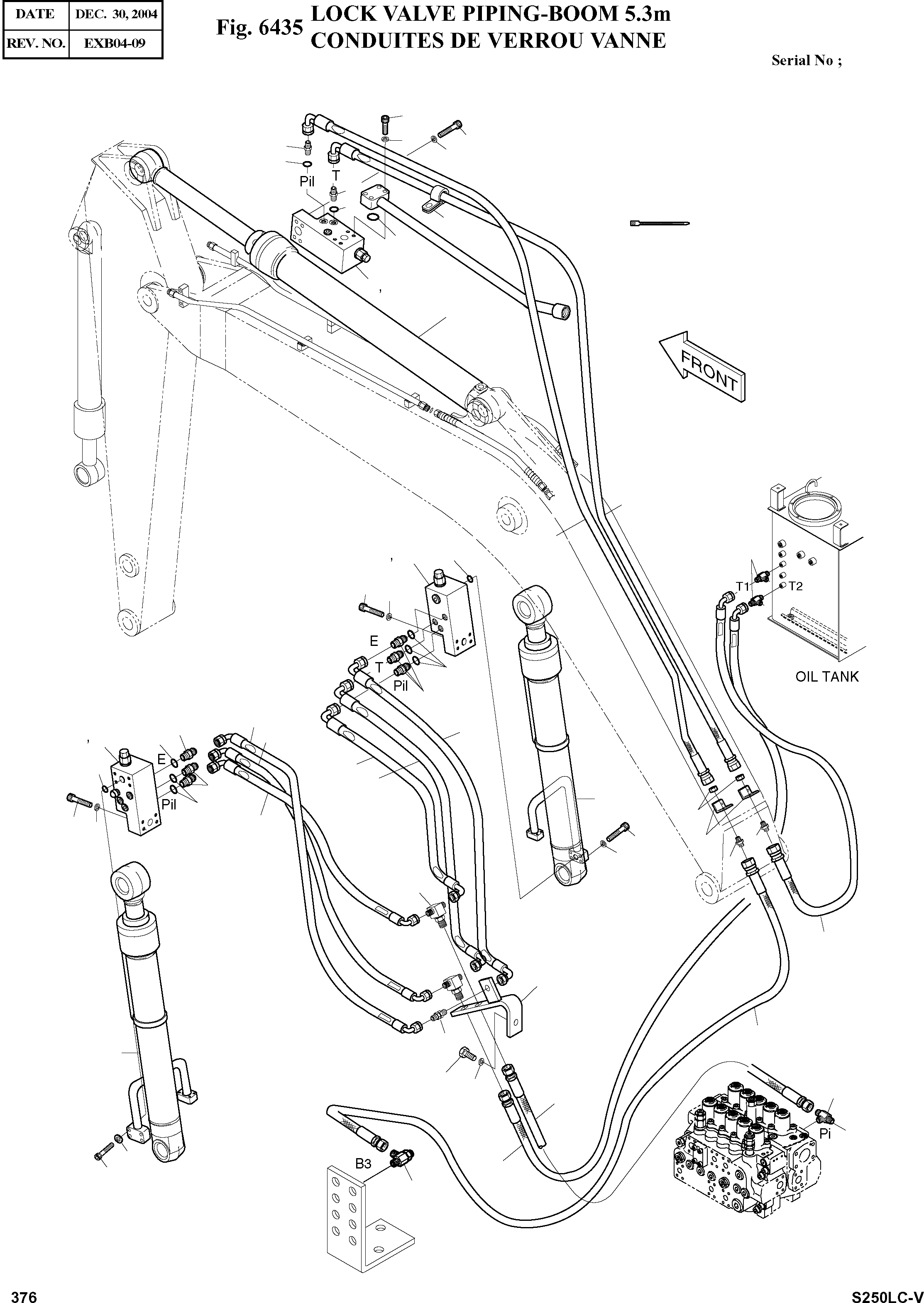 | DATE | DEC. 30, 2004 |
|---|---|
| REV. NO. | EXB04-09 |

Fig. 6435 LOCK VALVE PIPING-BOOM 5.3m
CONDUITES DE VERROU VANNE

Serial No ;

Pil
T
FRONT
T1
T2
OIL TANK
E
T
Pil
E
Pil
B3
Pi

376

S250LC-V