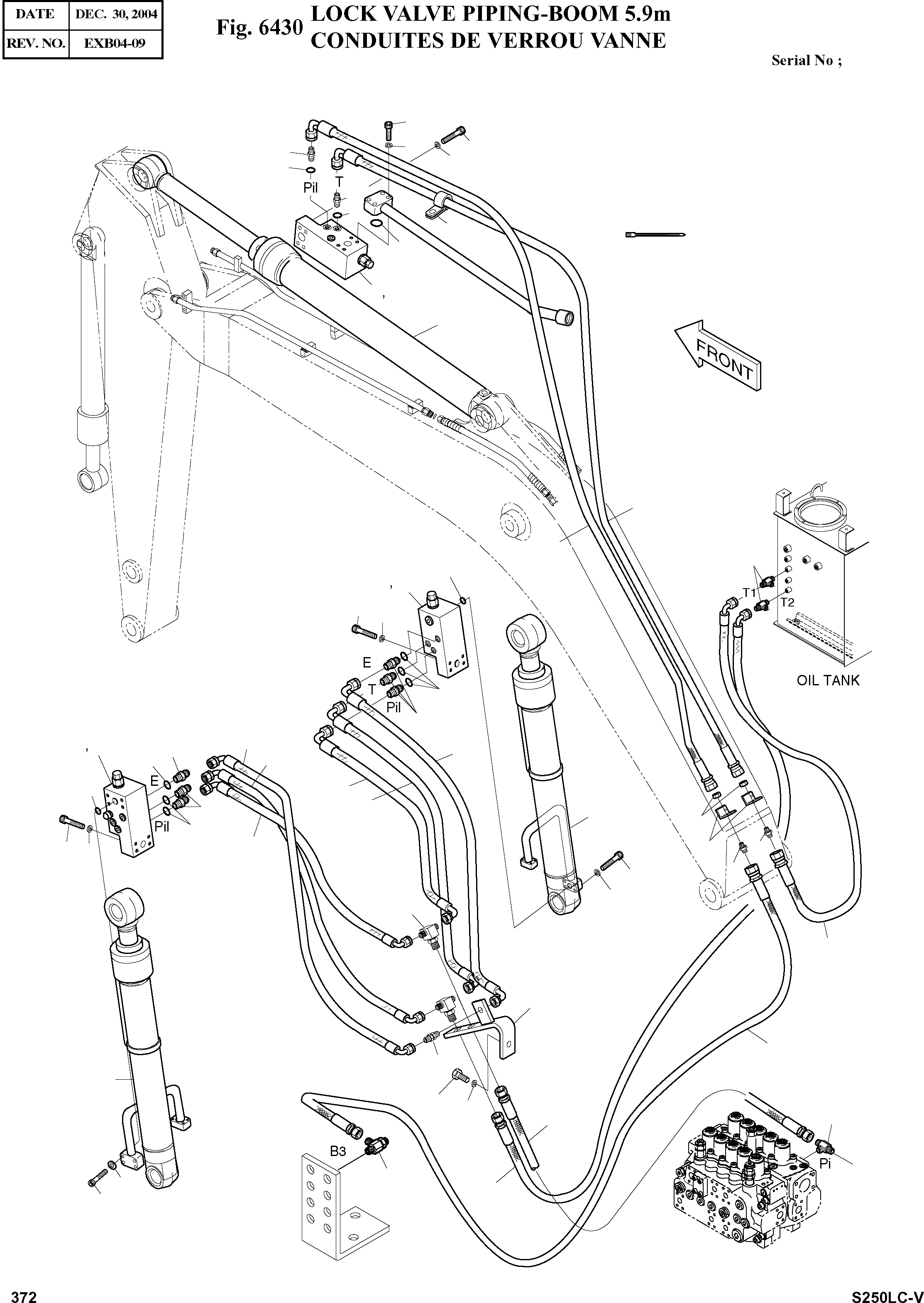 | DATE | DEC. 30, 2004 |
|---|---|
| REV. NO. | EXB04-09 |

Fig. 6430 LOCK VALVE PIPING-BOOM 5.9m
CONDUITES DE VERROU VANNE

Serial No ;

Pil
T
FRONT
T1
T2
OIL TANK
E
T
Pil
E
Pil
B3
Pi

372

S250LC-V