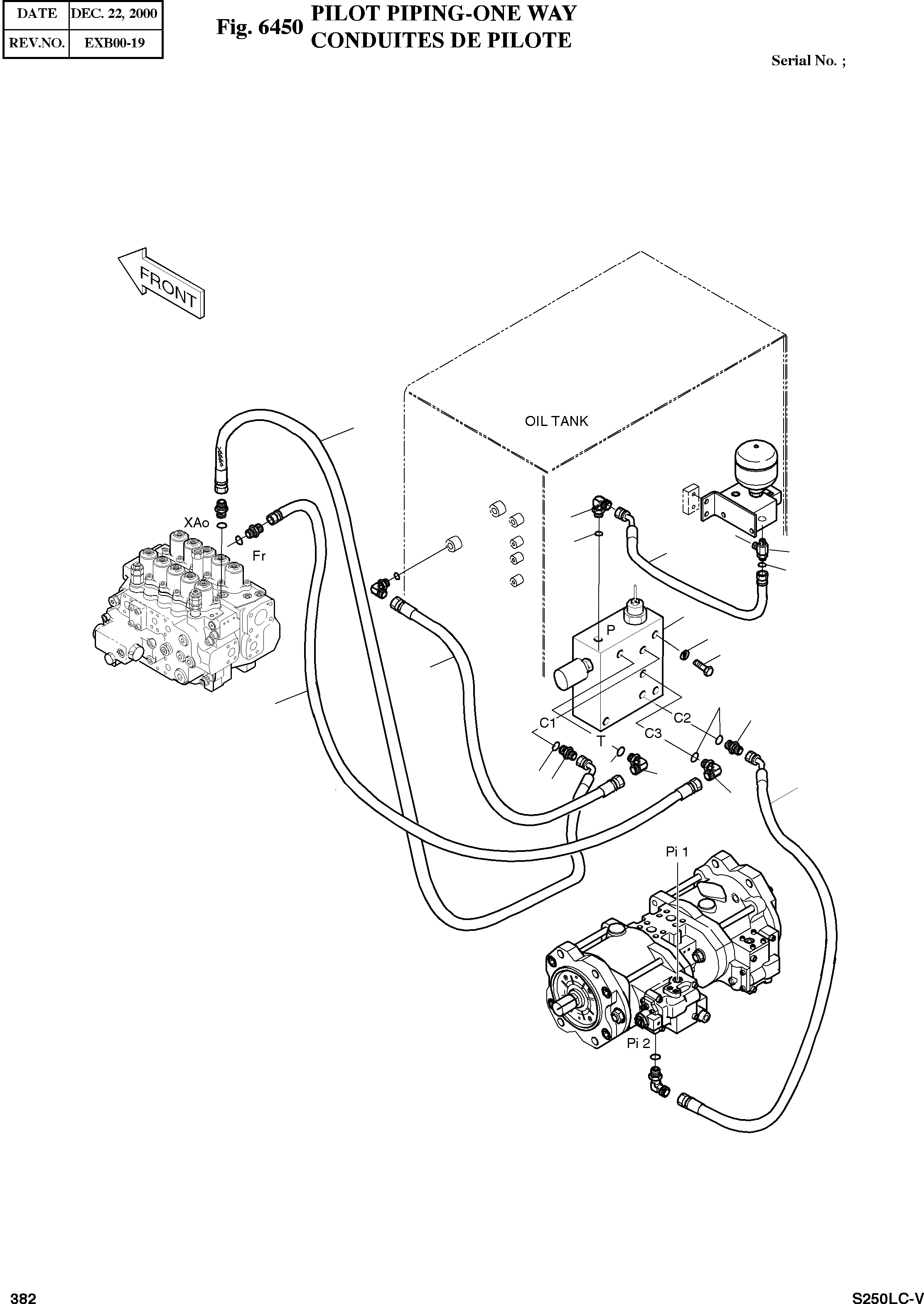 | DATE | DEC. 22, 2000 |
|---|---|
| REV.NO. | EXB00-19 |

Fig. 6450 PILOT PIPING-ONE WAY
CONDUITES DE PILOTE

Serial No. ;

FRONT

OIL TANK

XAo

Fr

P

C1

T

C3

C2

Pi 1

Pi 2

382

S250LC-V