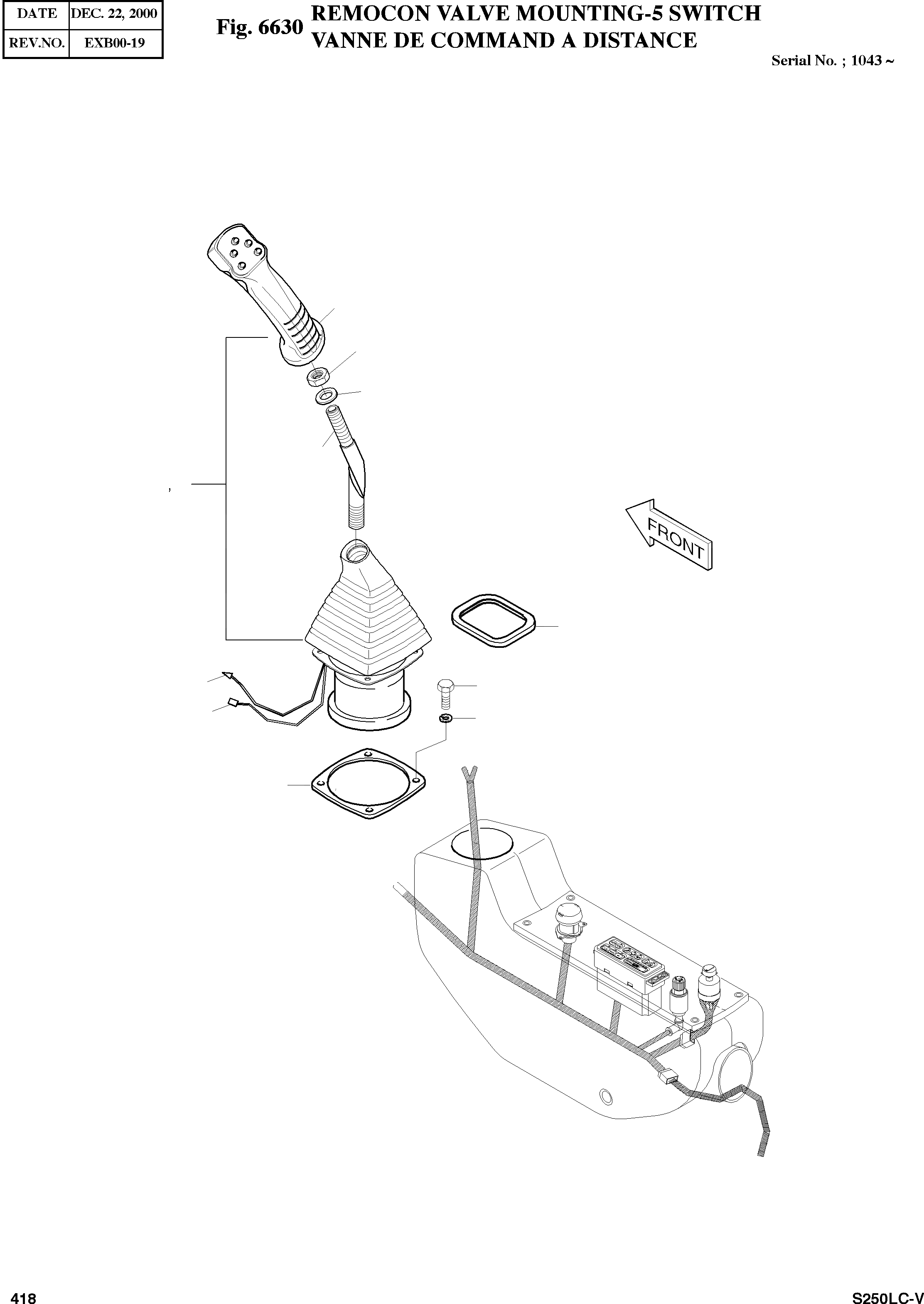 | DATE | DEC. 22, 2000 |
|---|---|
| REV.NO. | EXB00-19 |

Fig. 6630 REMOCON VALVE MOUNTING-5 SWITCH
VANNE DE COMMAND A DISTANCE

Serial No. ; 1043 ~

,

FRONT

418

S250LC-V